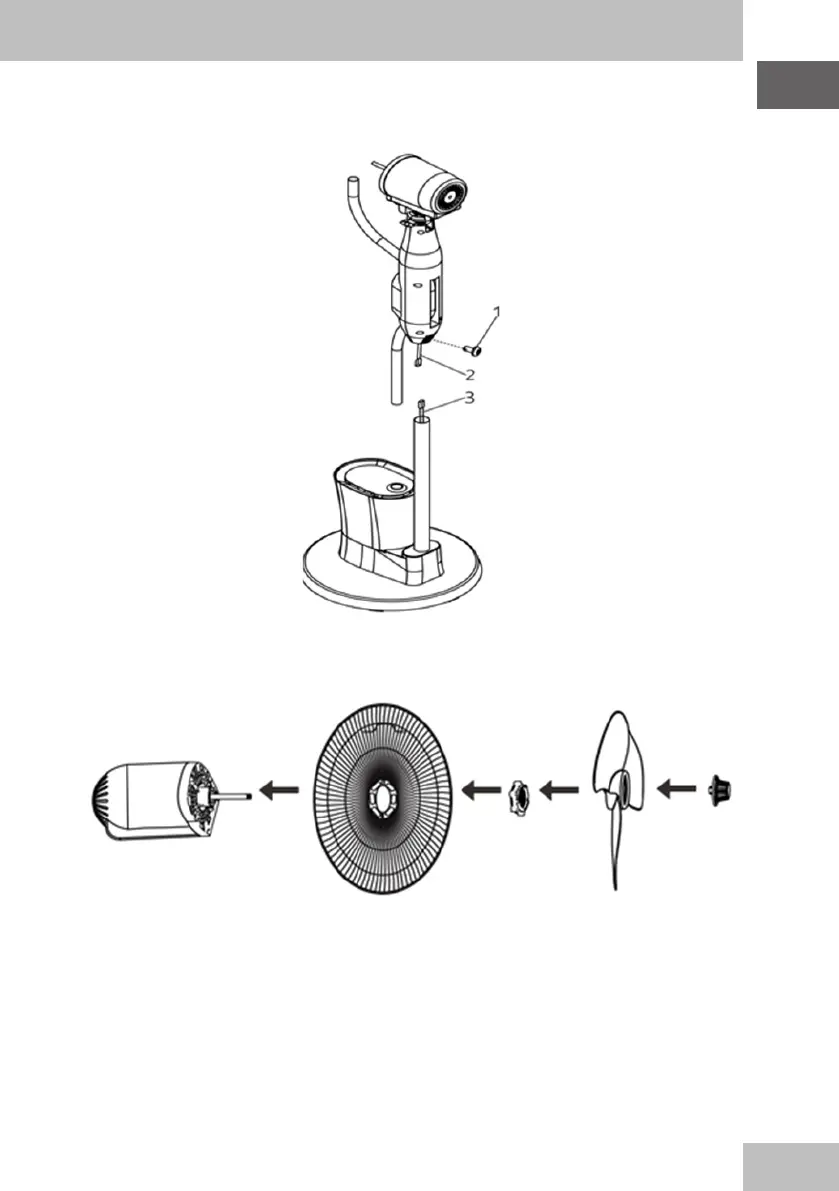 1
2
3