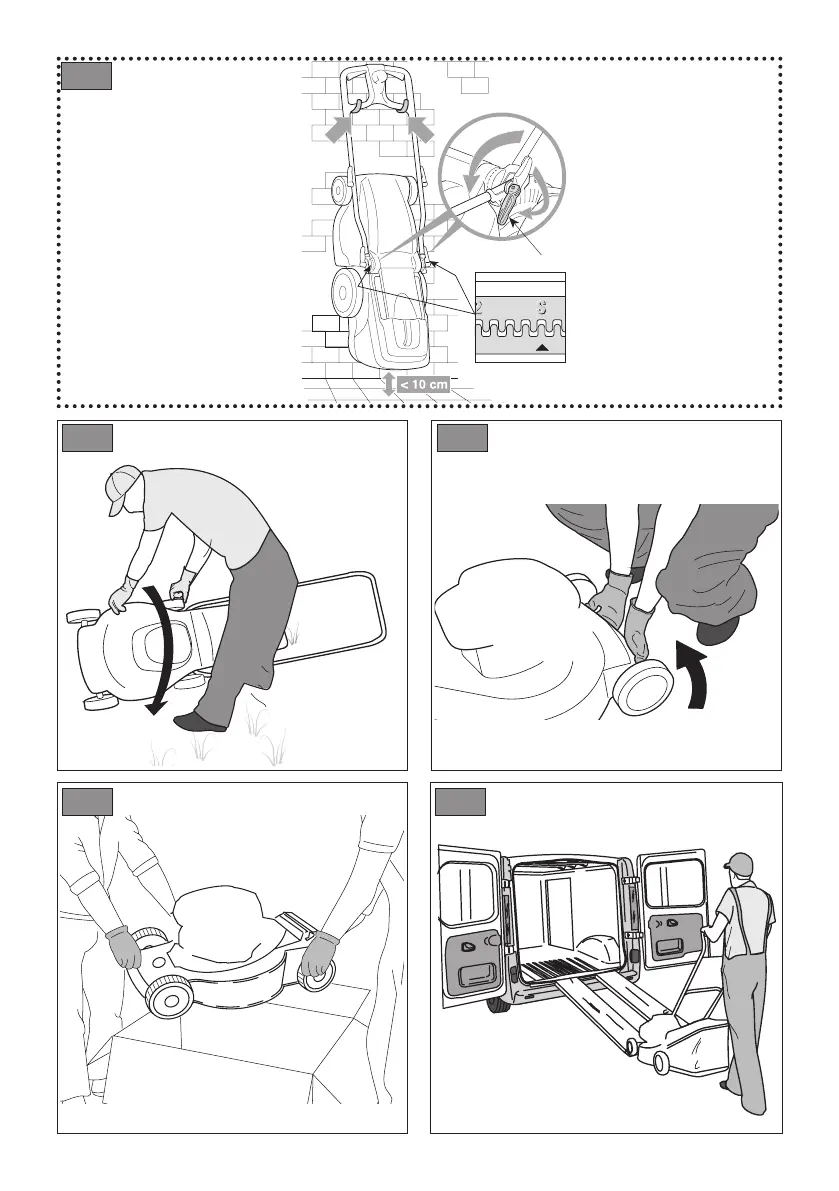 2 3

< 10 cm