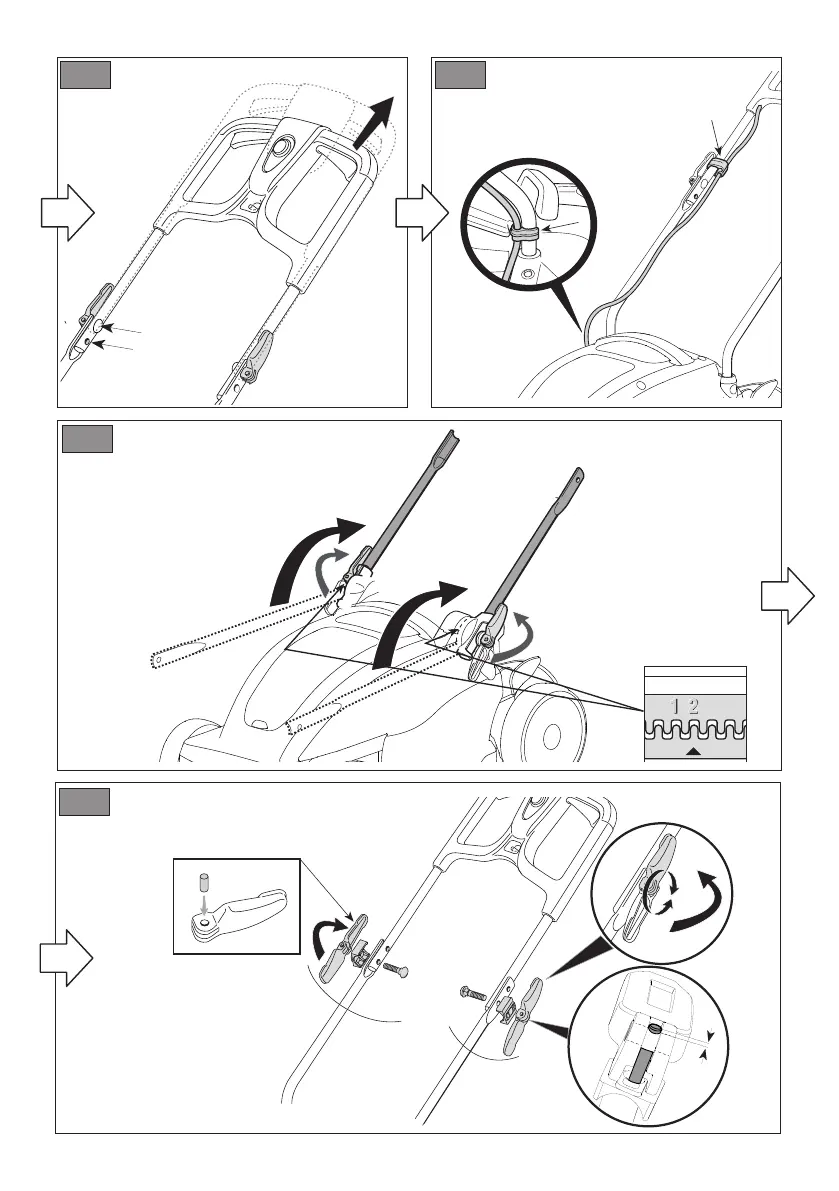 1 2