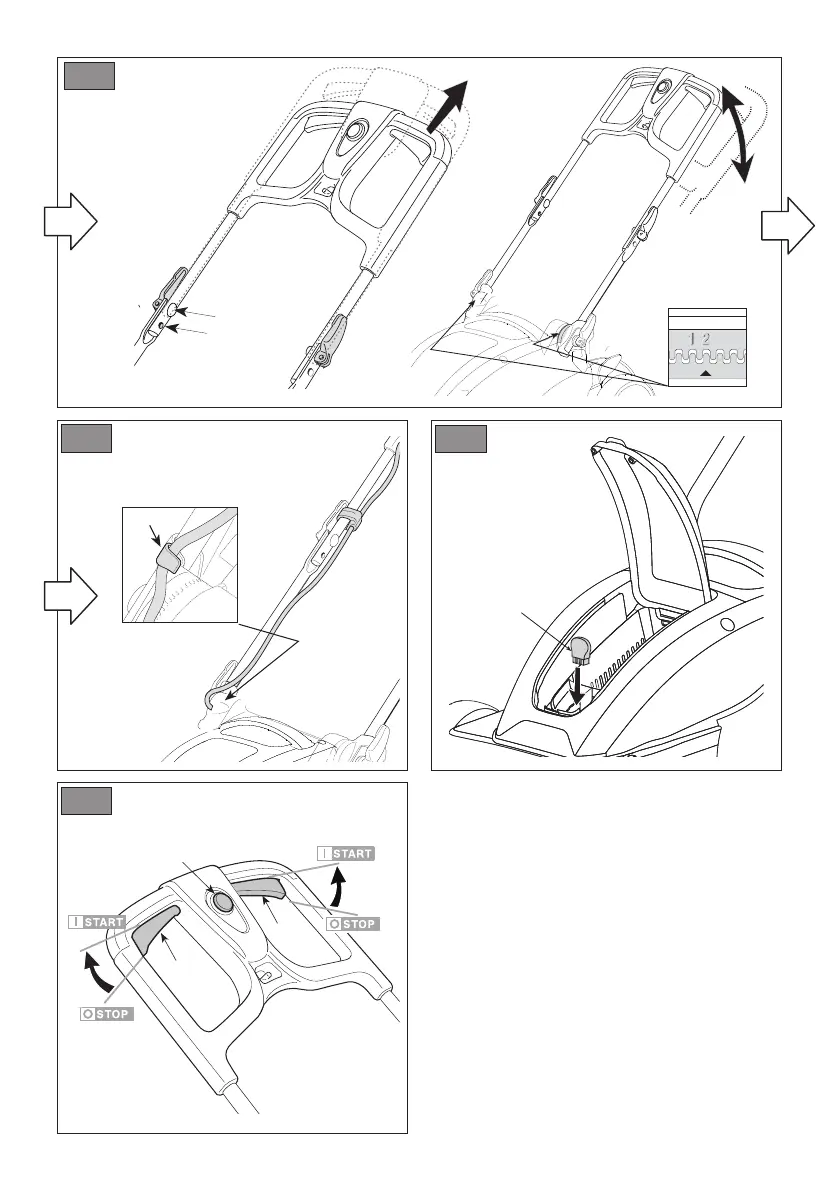 1 2

I START

O STOP

I START

O STOP