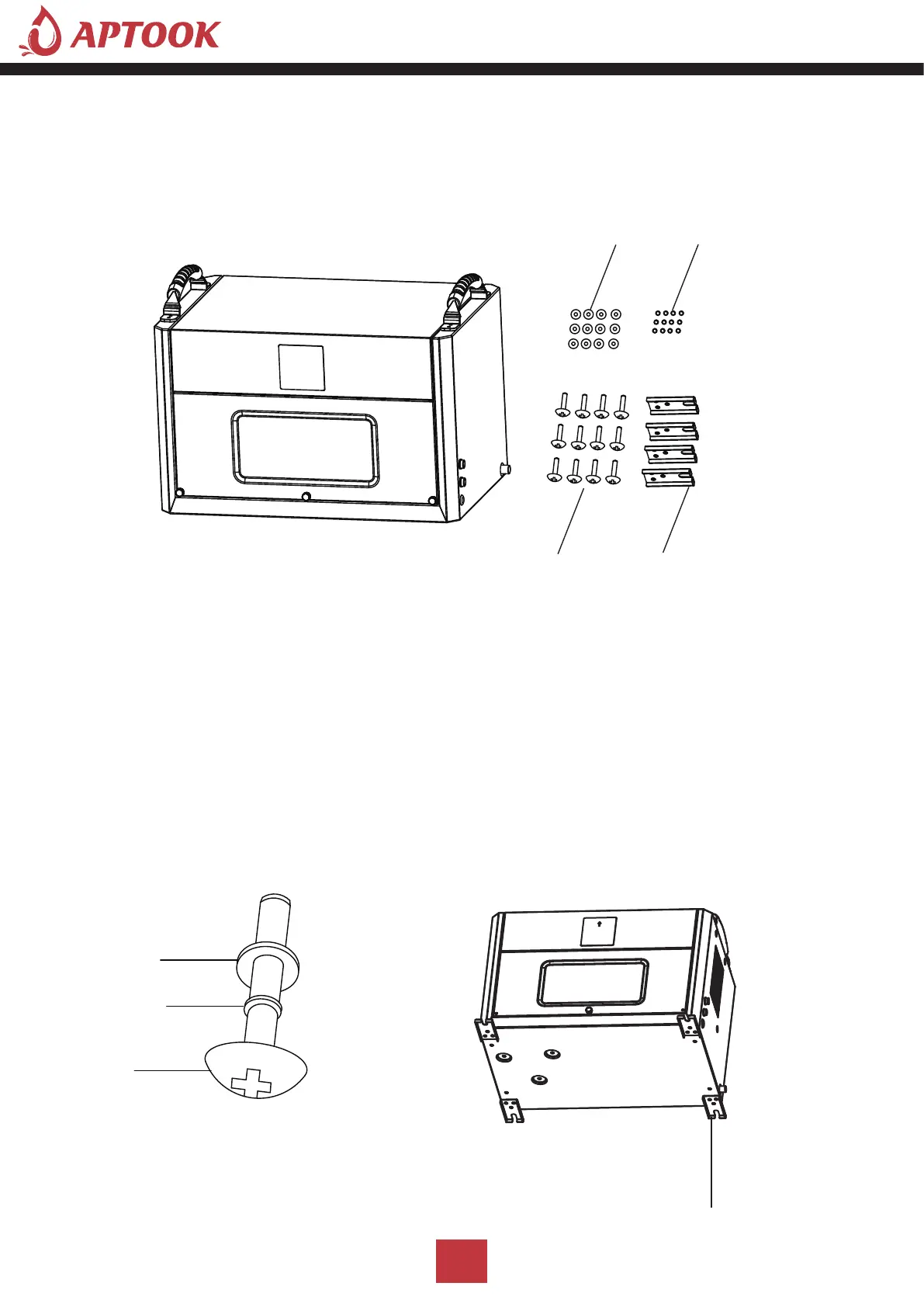 APTOOK