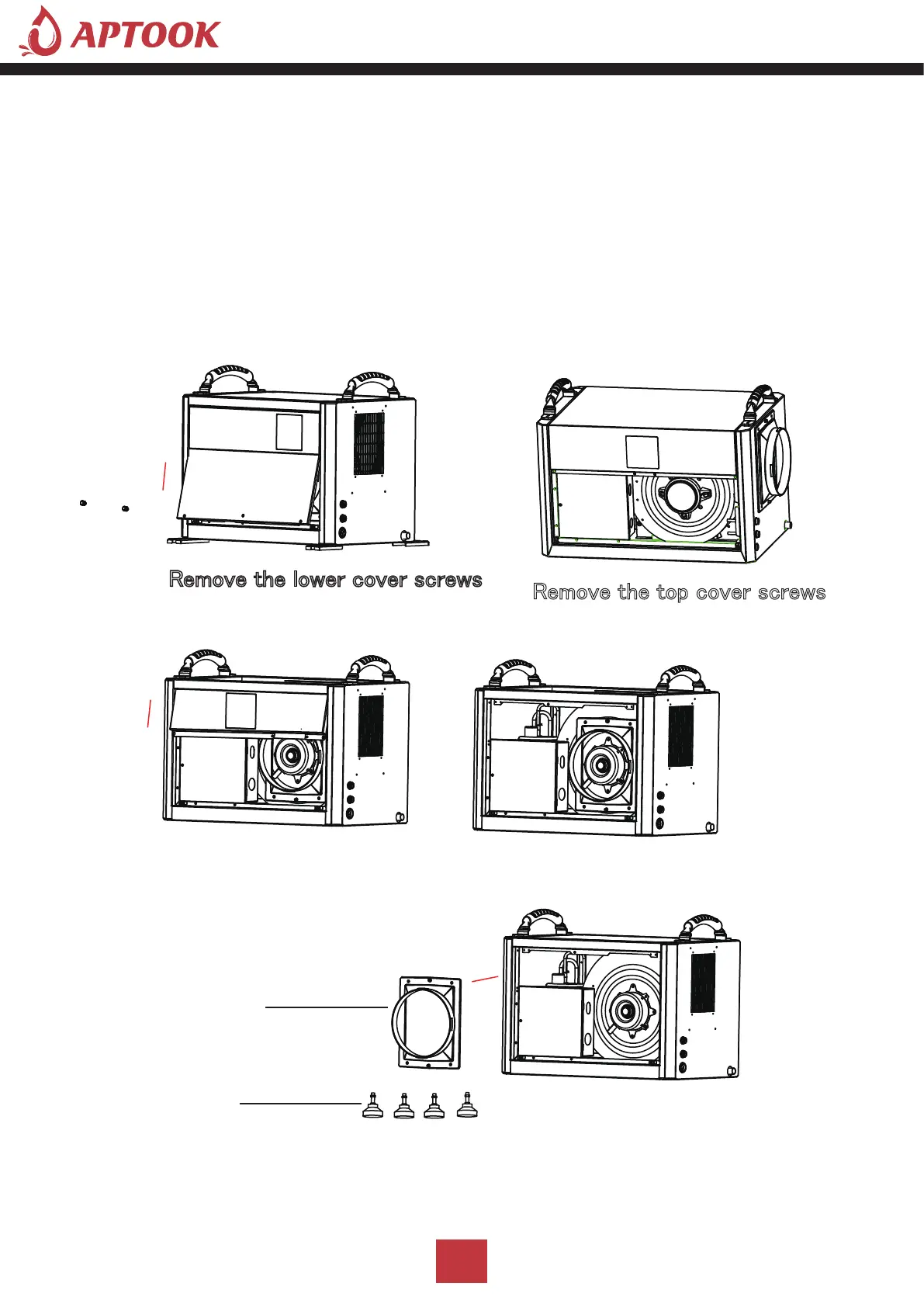 APTOOK

Remove the lower cover screws

Remove the top cover screws