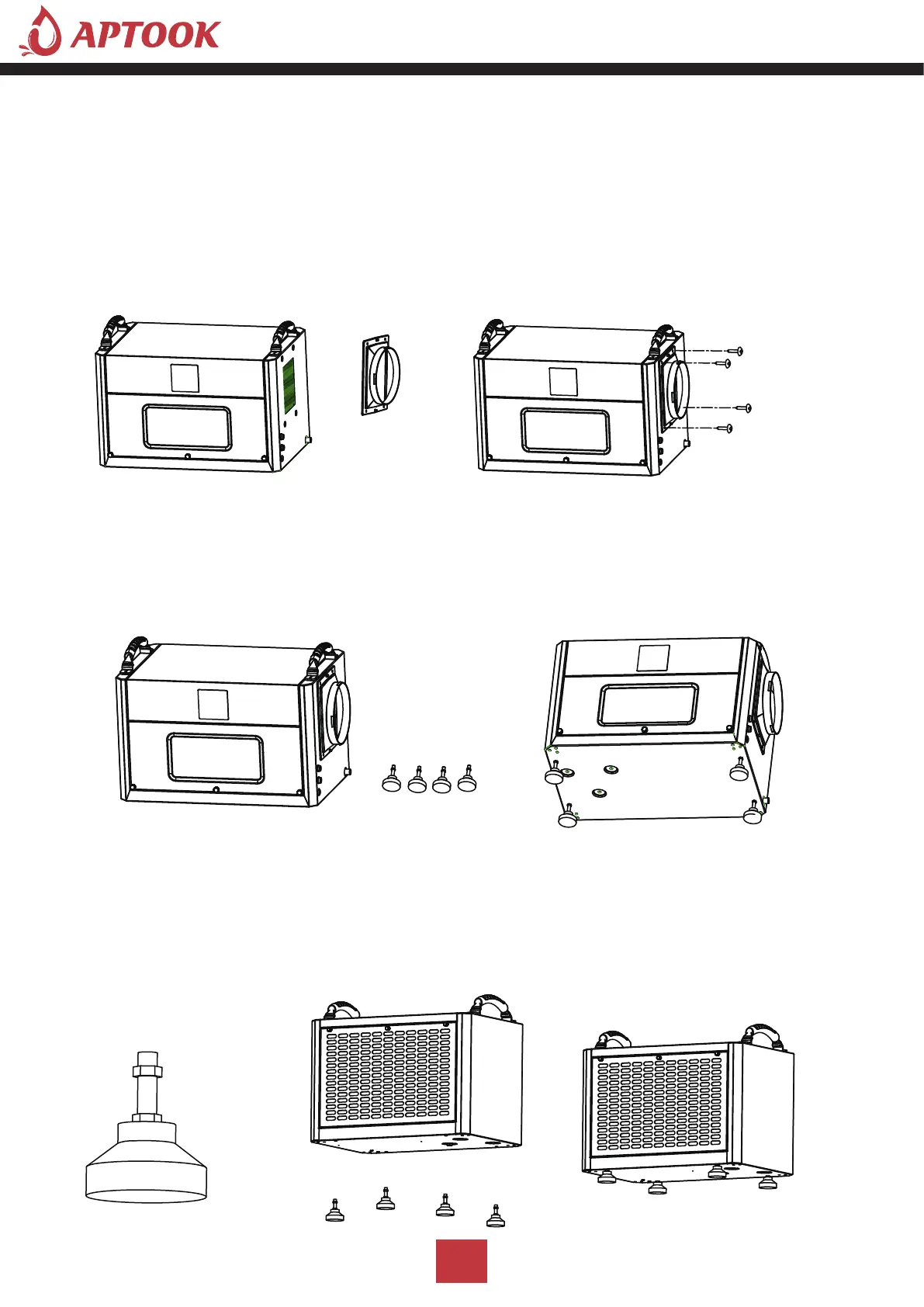 APTOOK