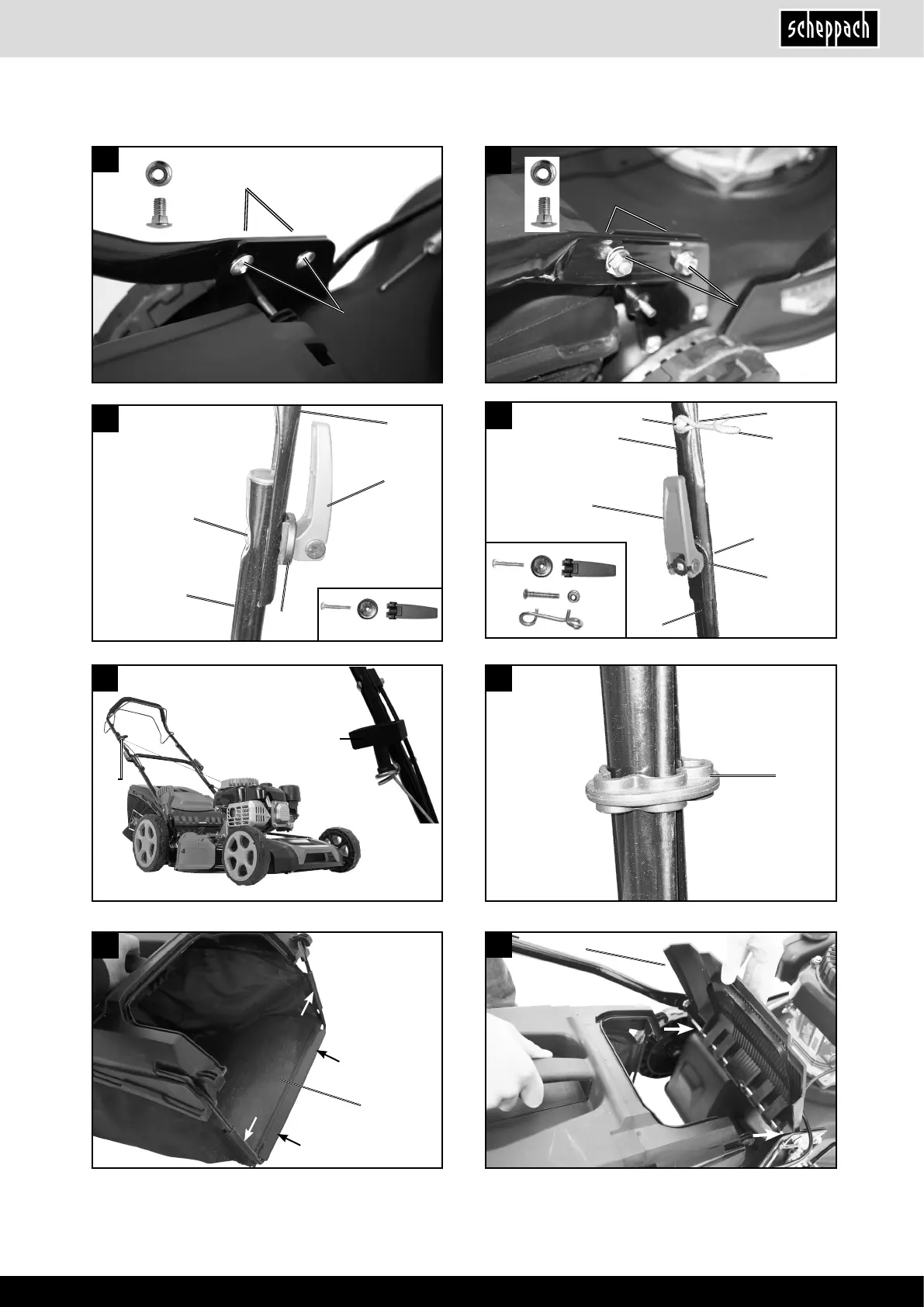 scheppach