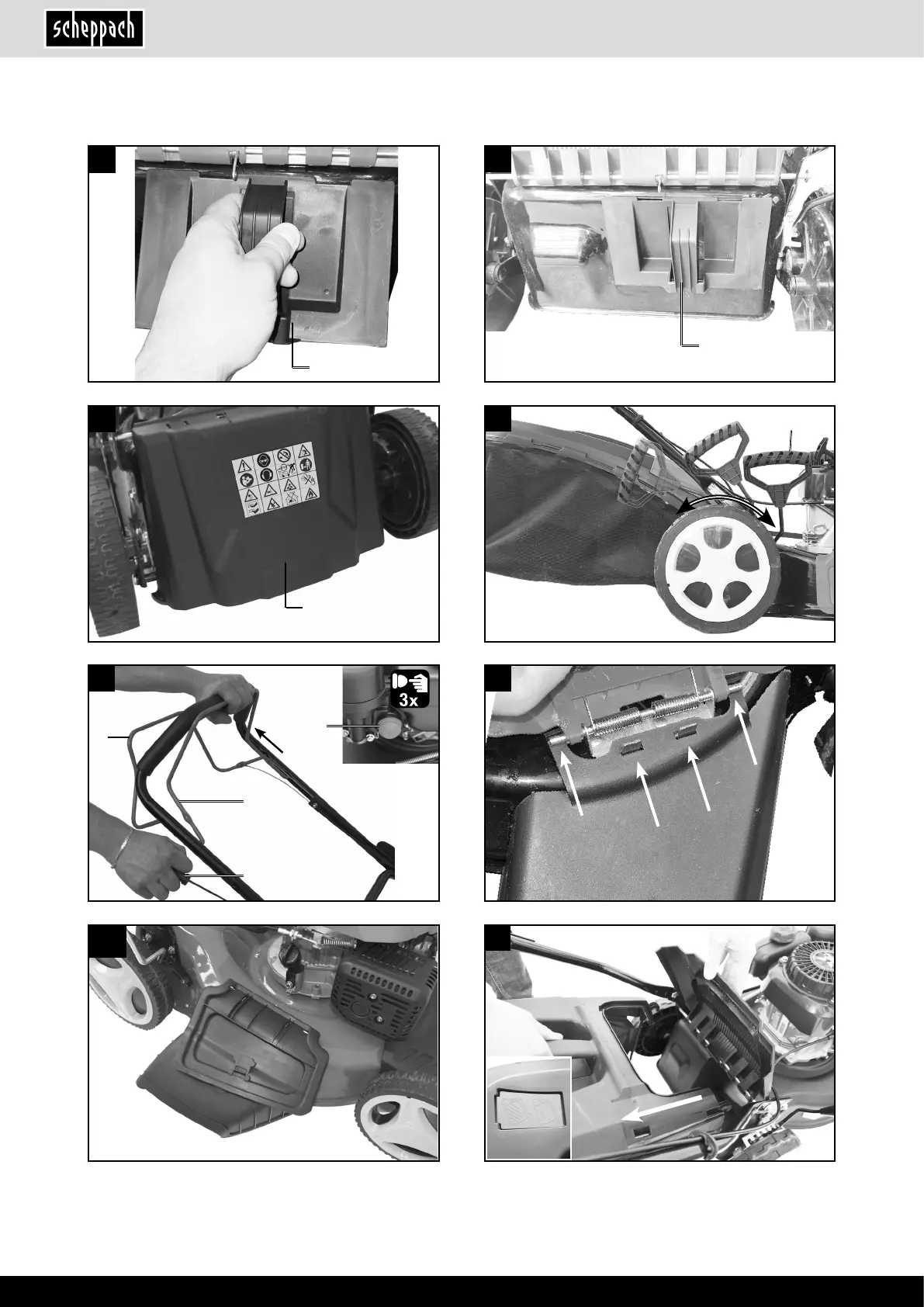 scheppach

3x