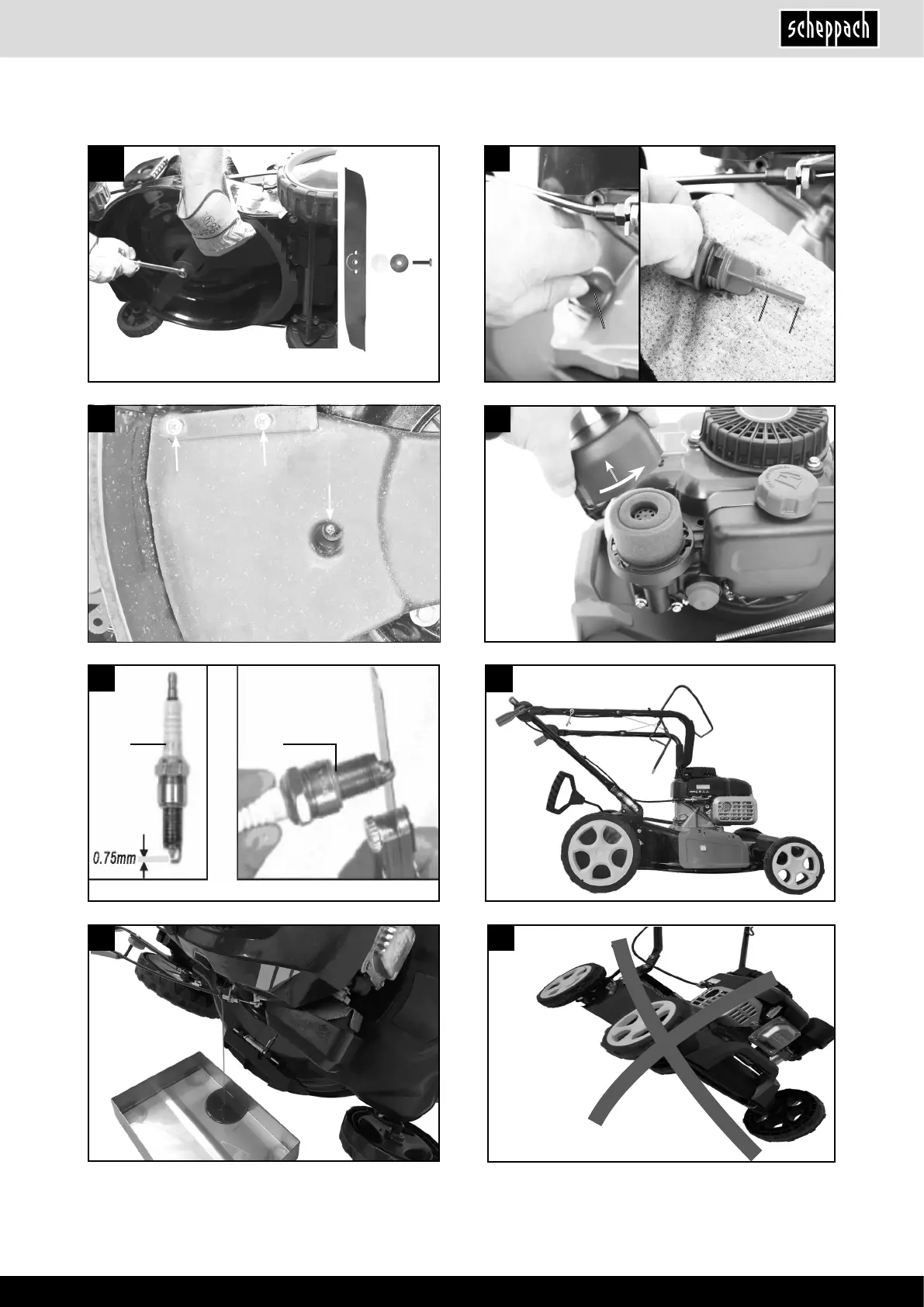 scheppach

0.75mm