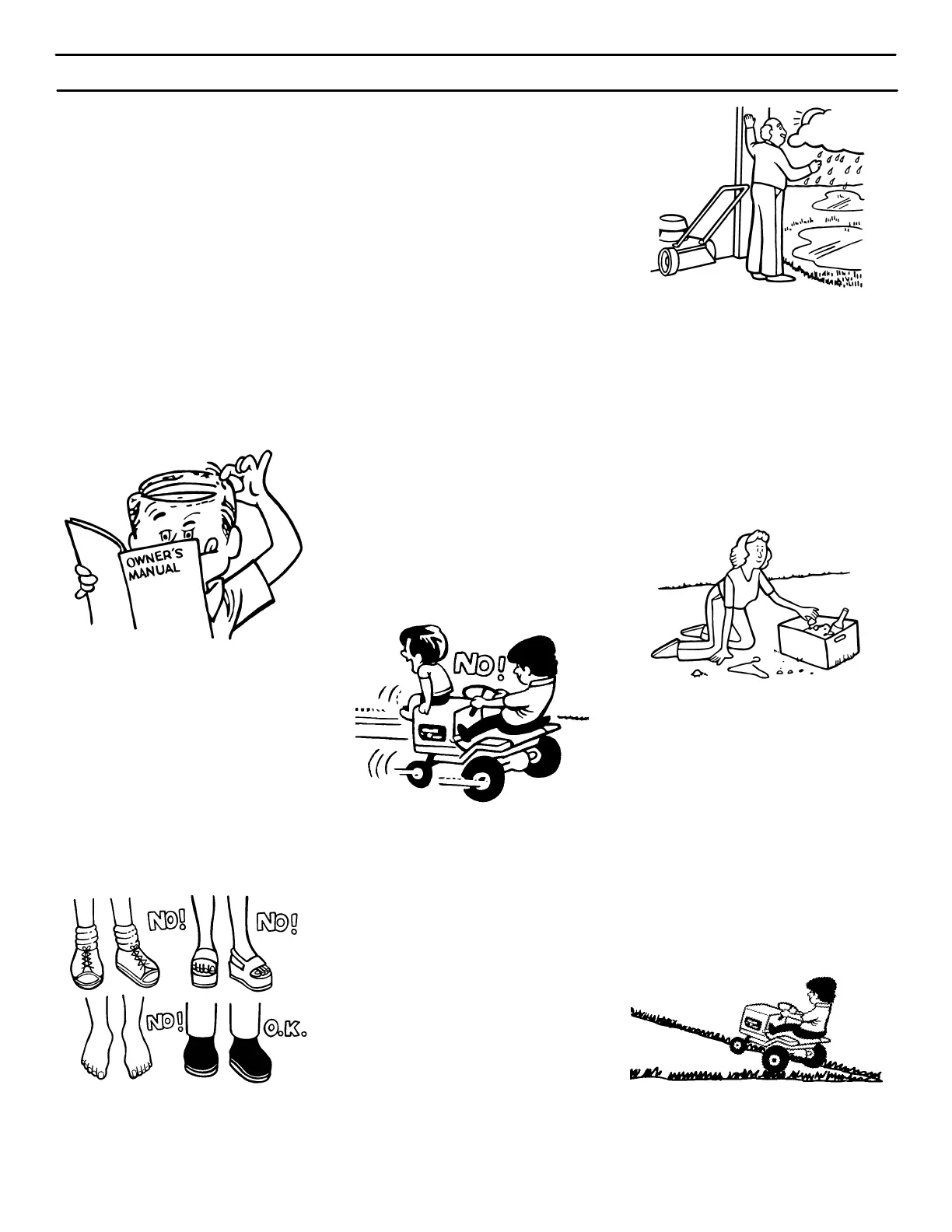 OWNER'S MANUAL

NO!

NO!

NO!

NO!

O.K.