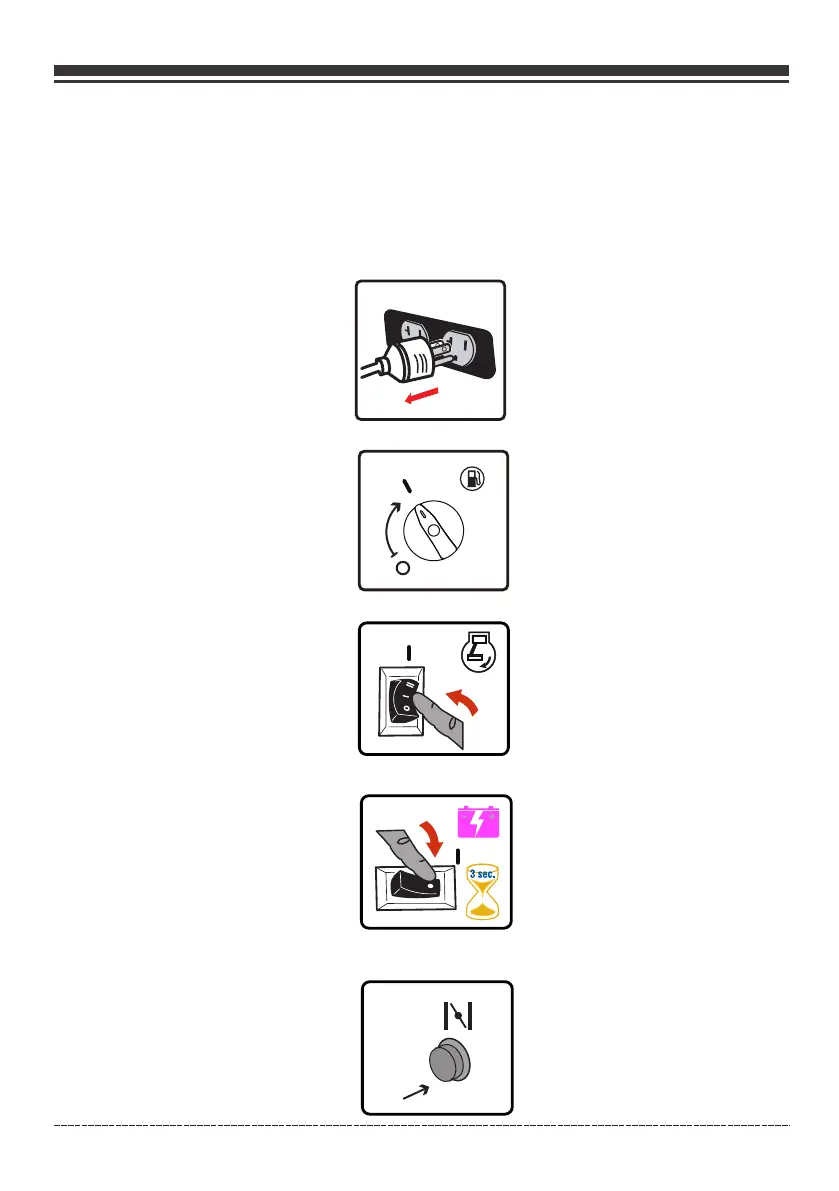 3 sec.