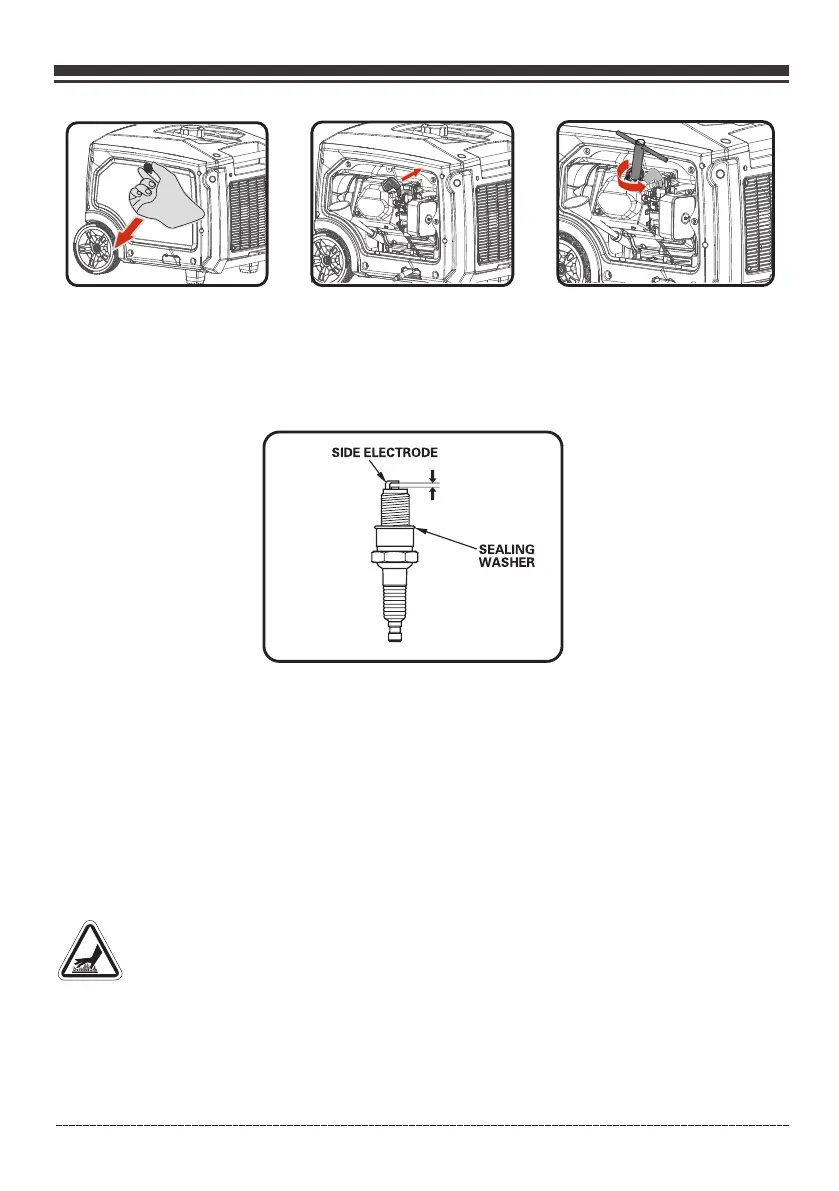 SIDE ELECTRODE

SEALING WASHER