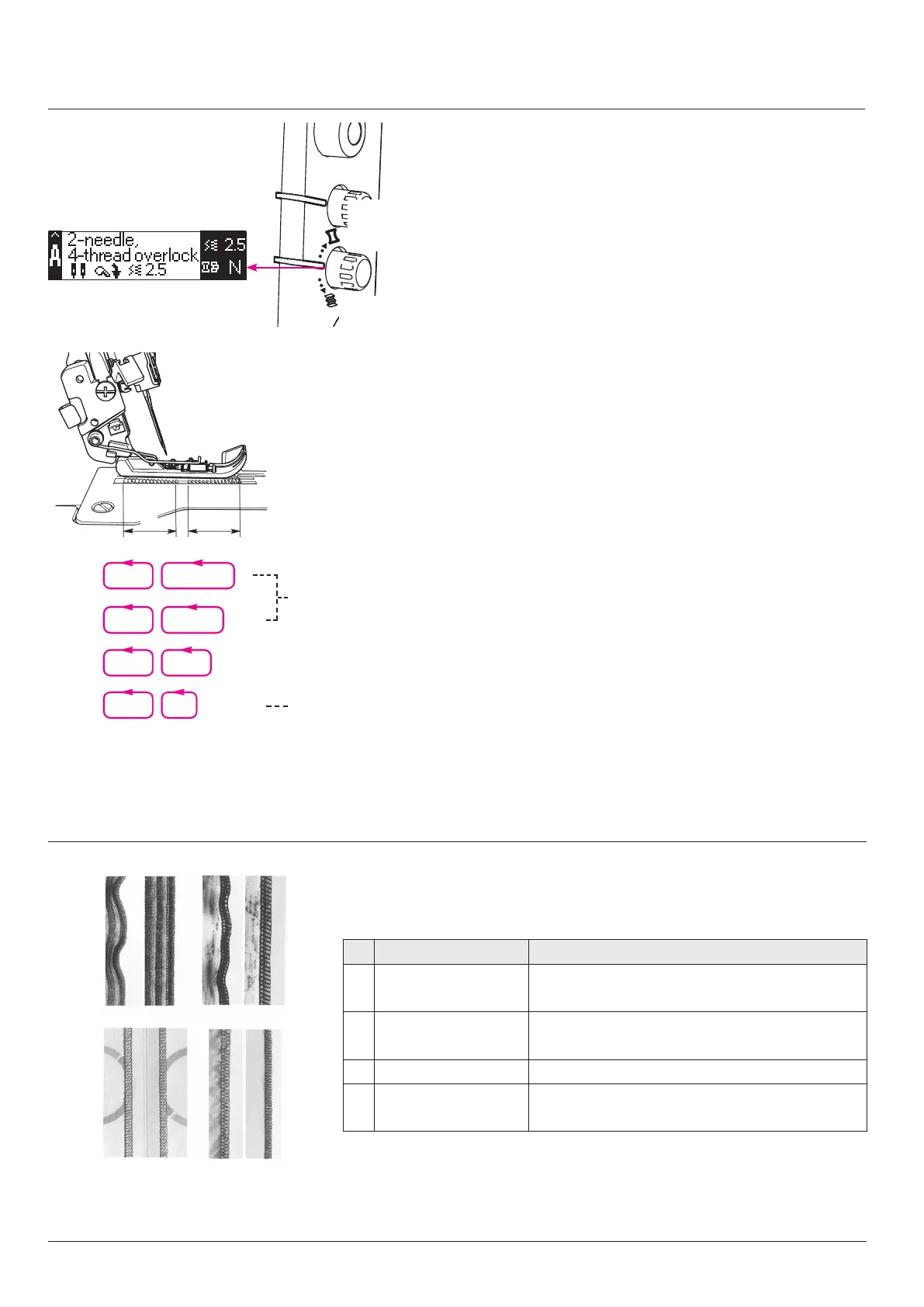 2-needle,
4-thread overlock
2.5
2.5
N