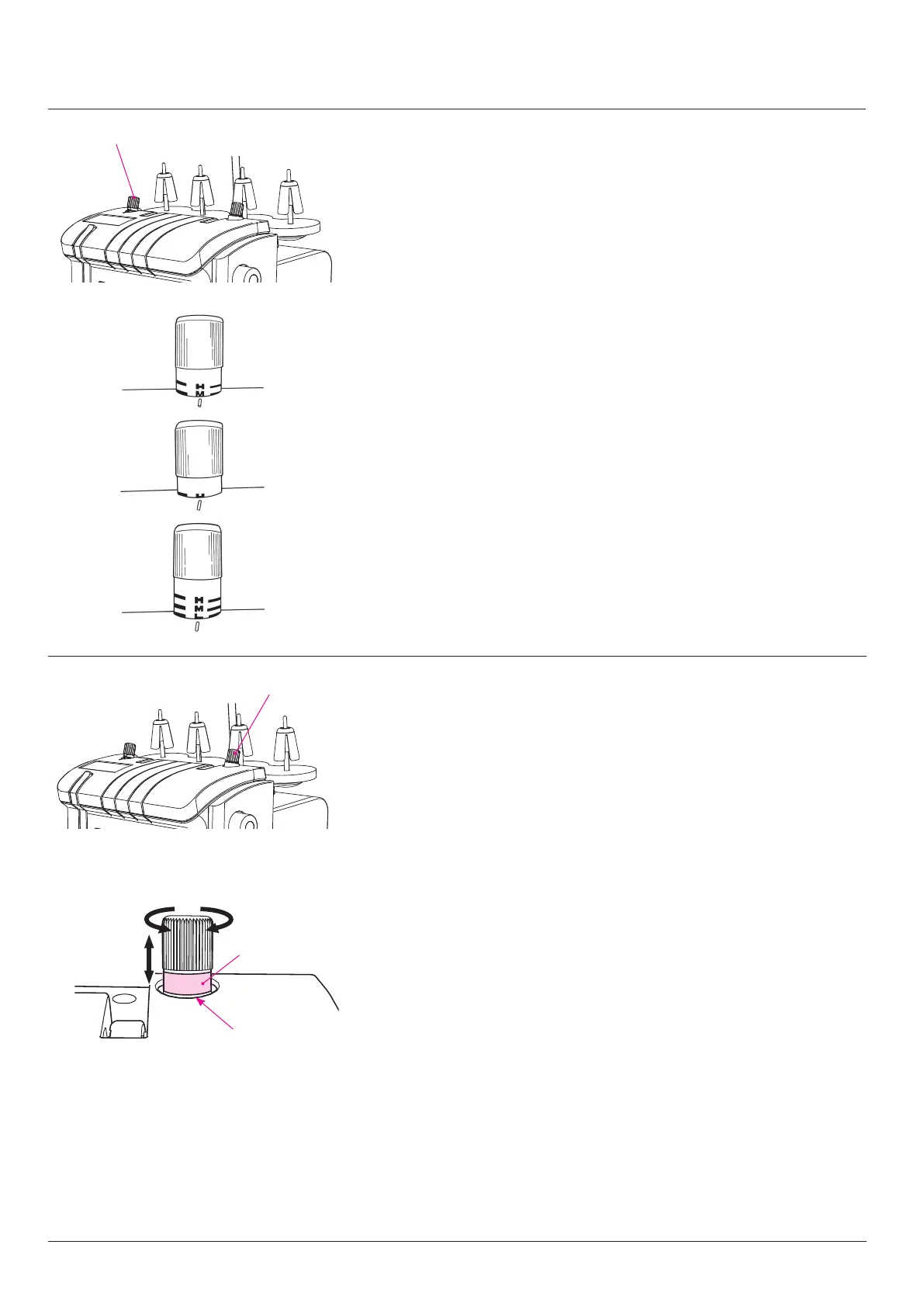 H
M
L

H

H
M
L