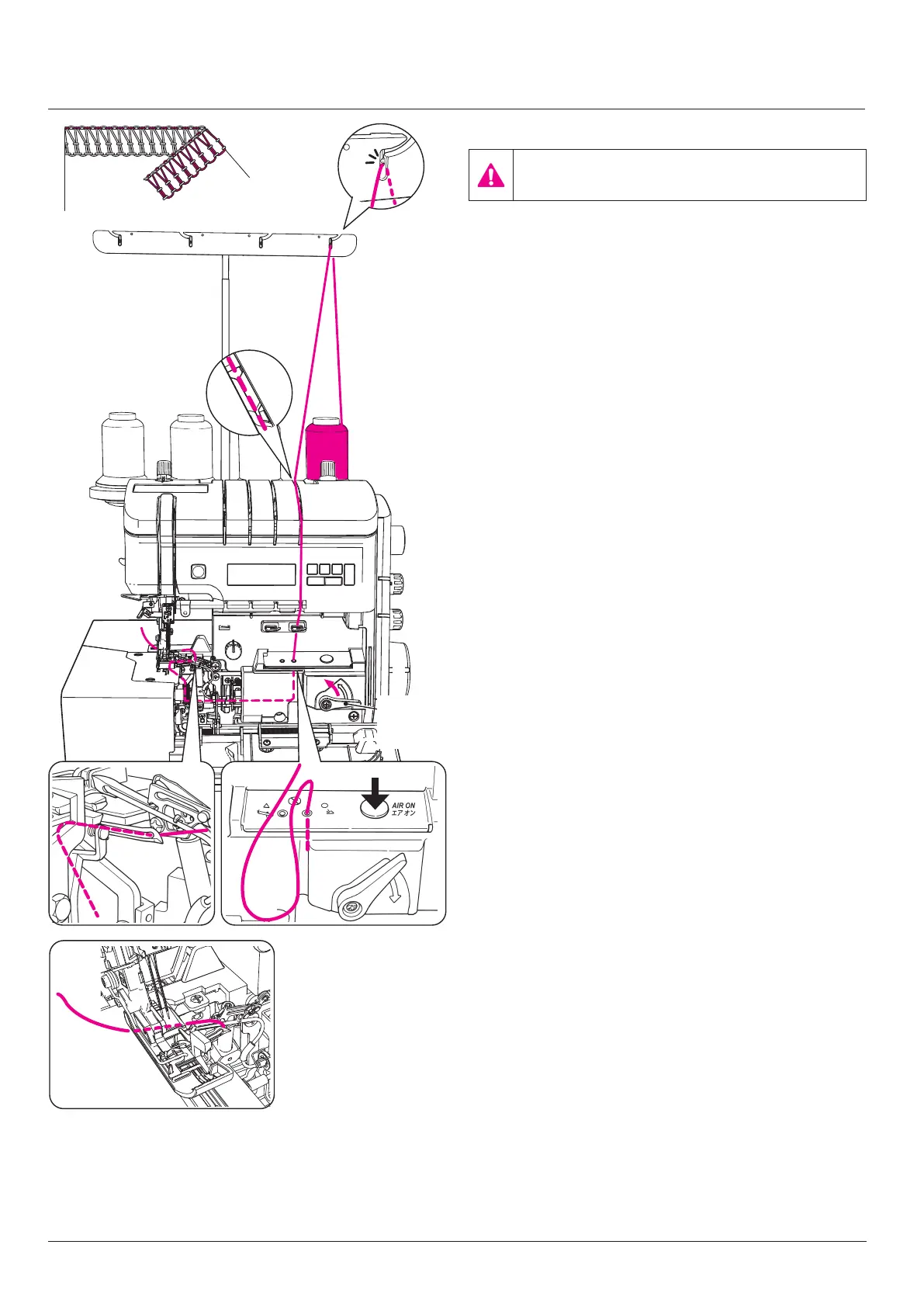 AIR ON
エアオン