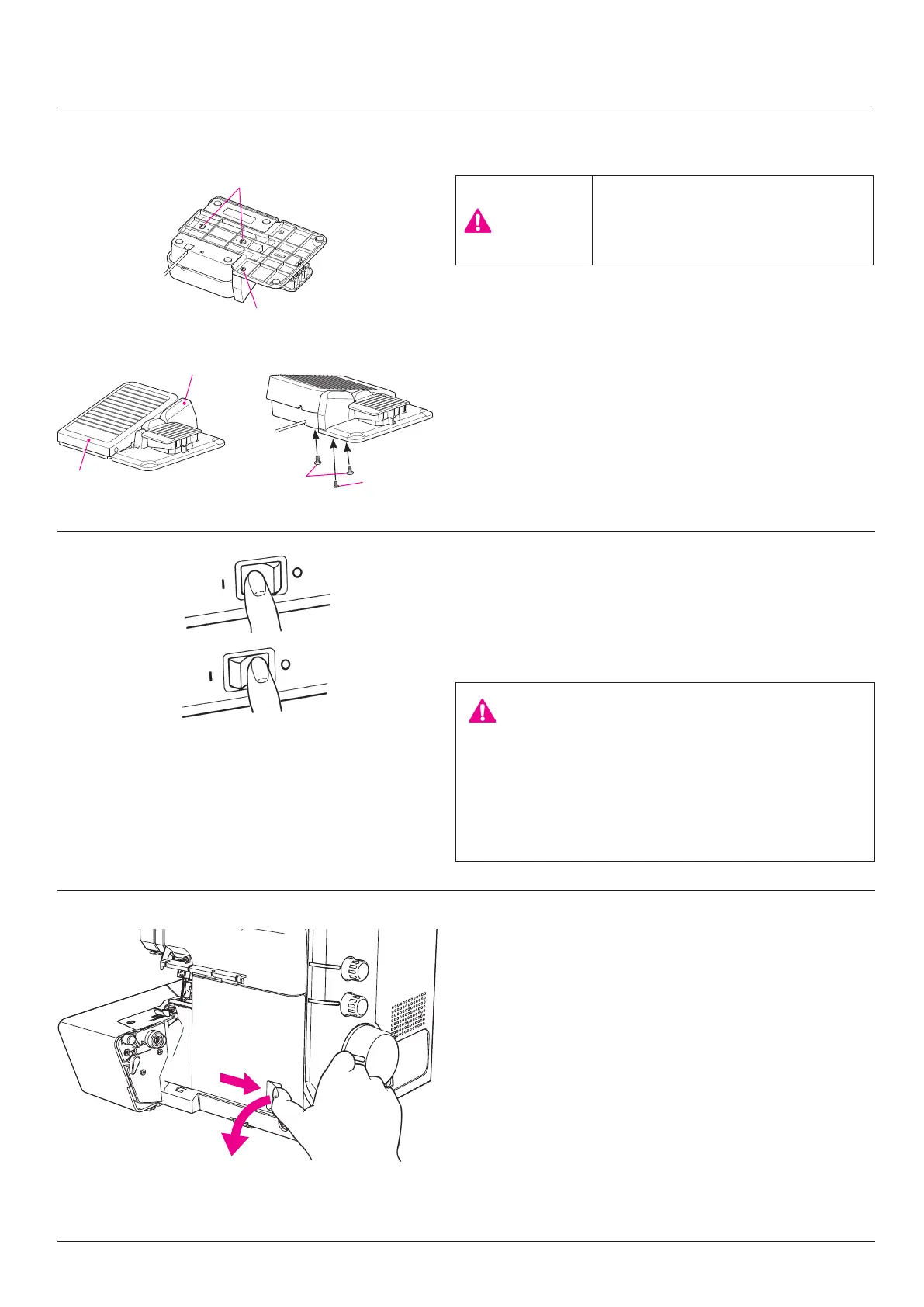 I

O

I

O