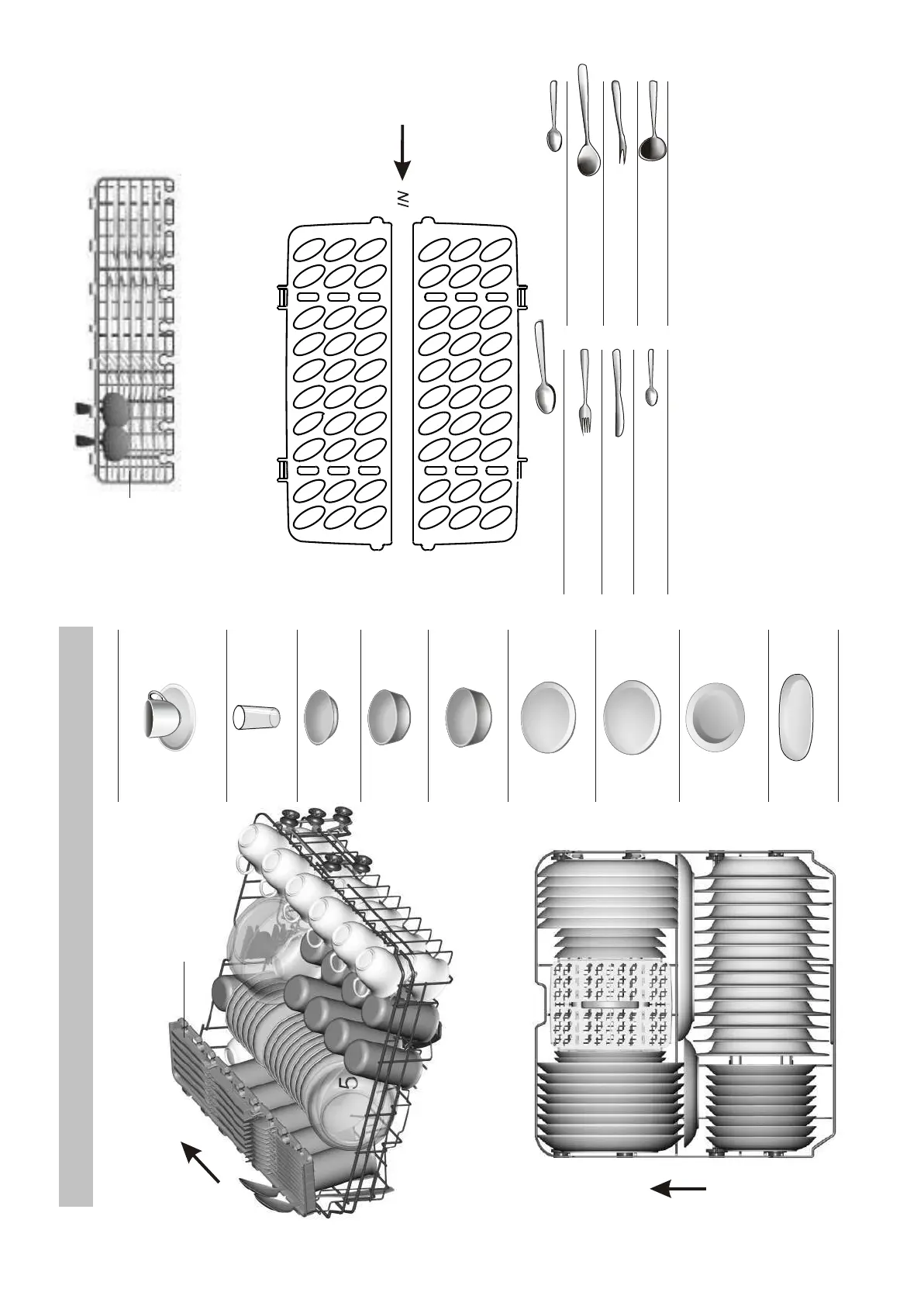 IN

5