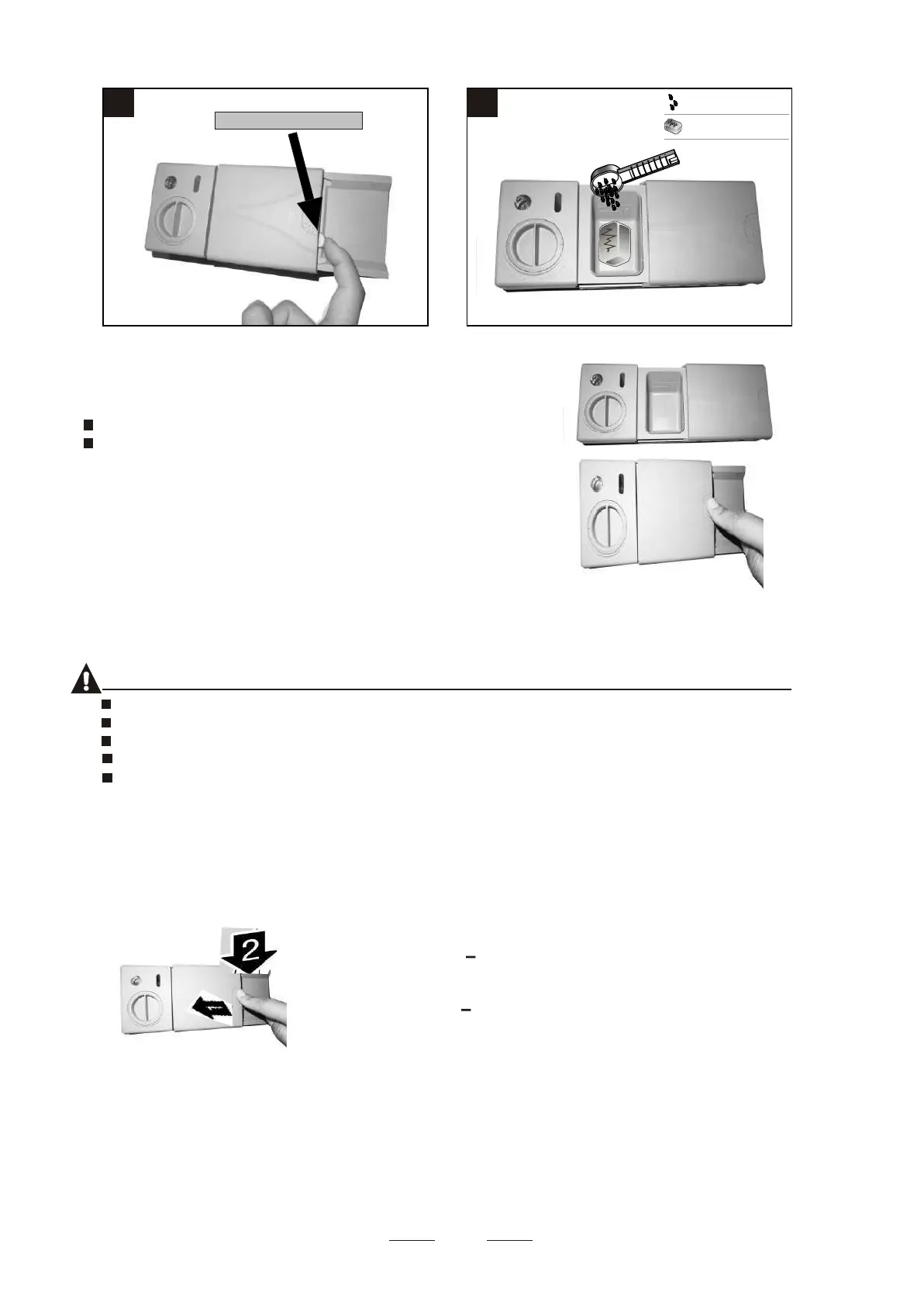 2