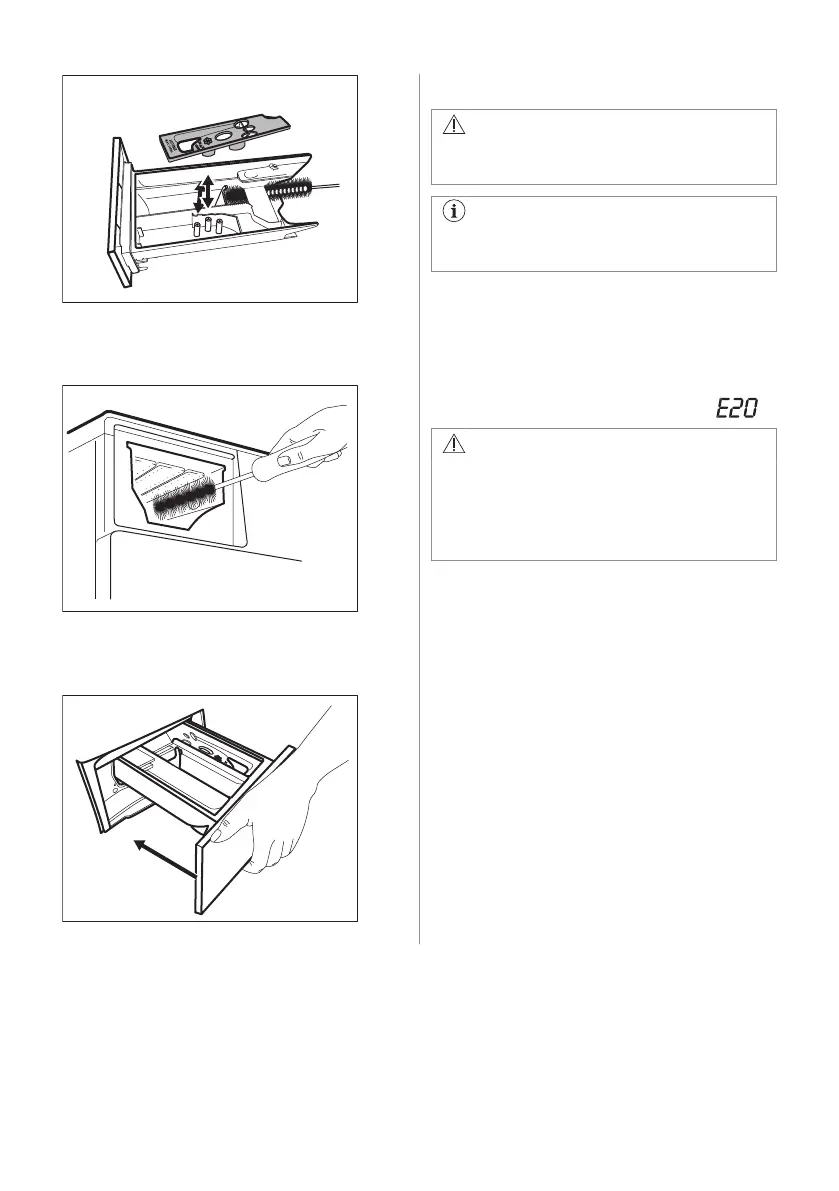 E20