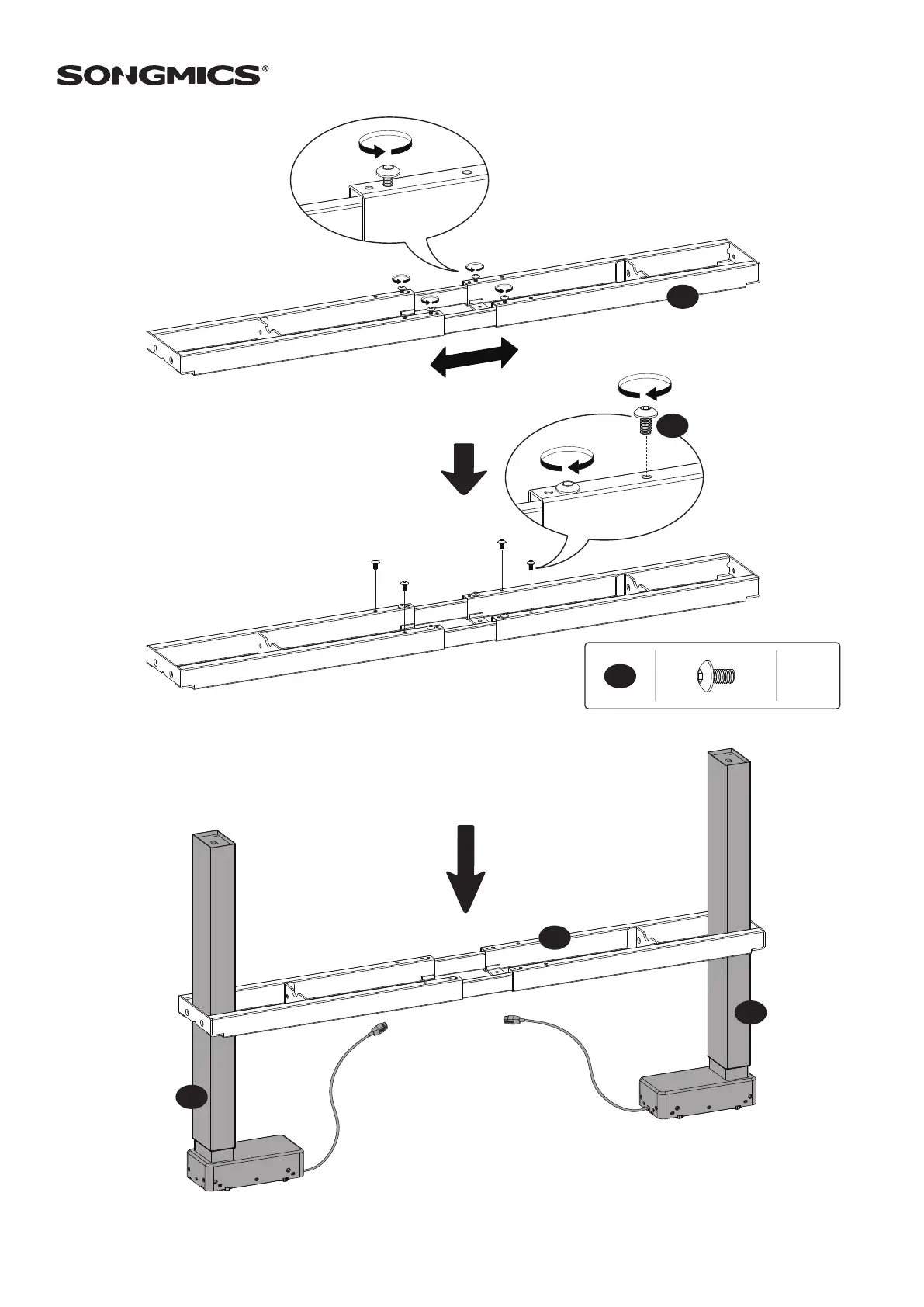 SONGMICS®