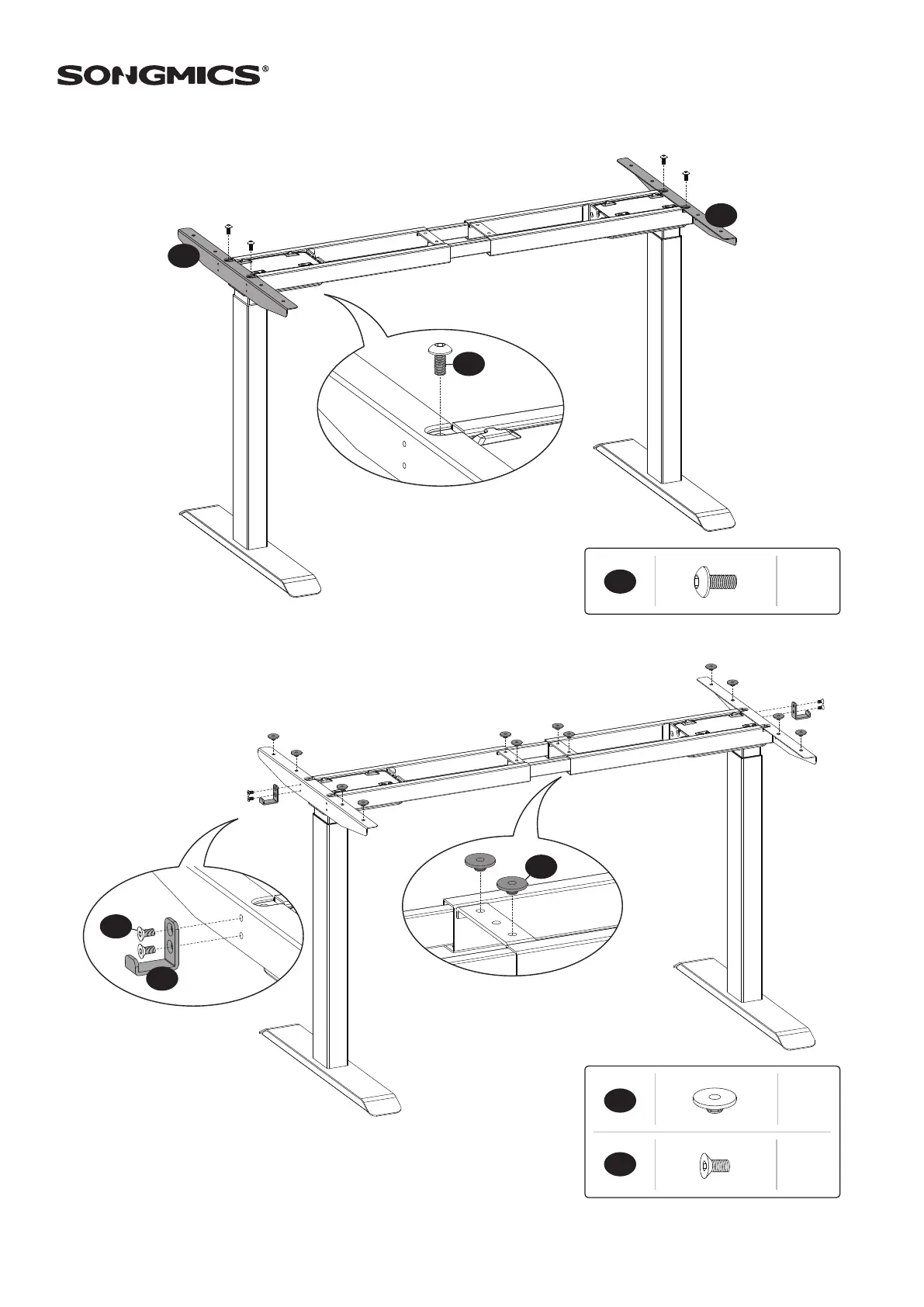 SONGMICS®