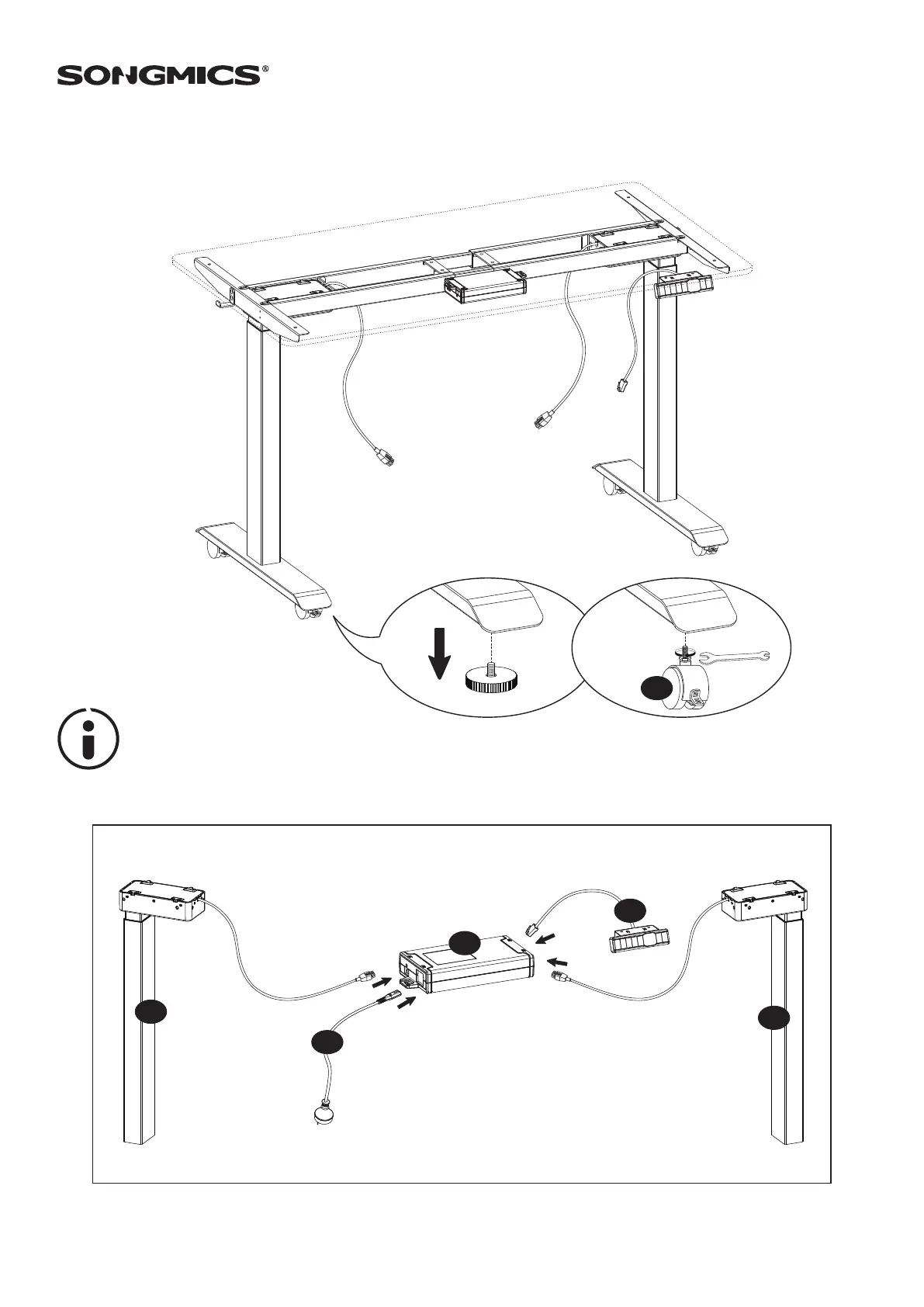 SONGMICS®