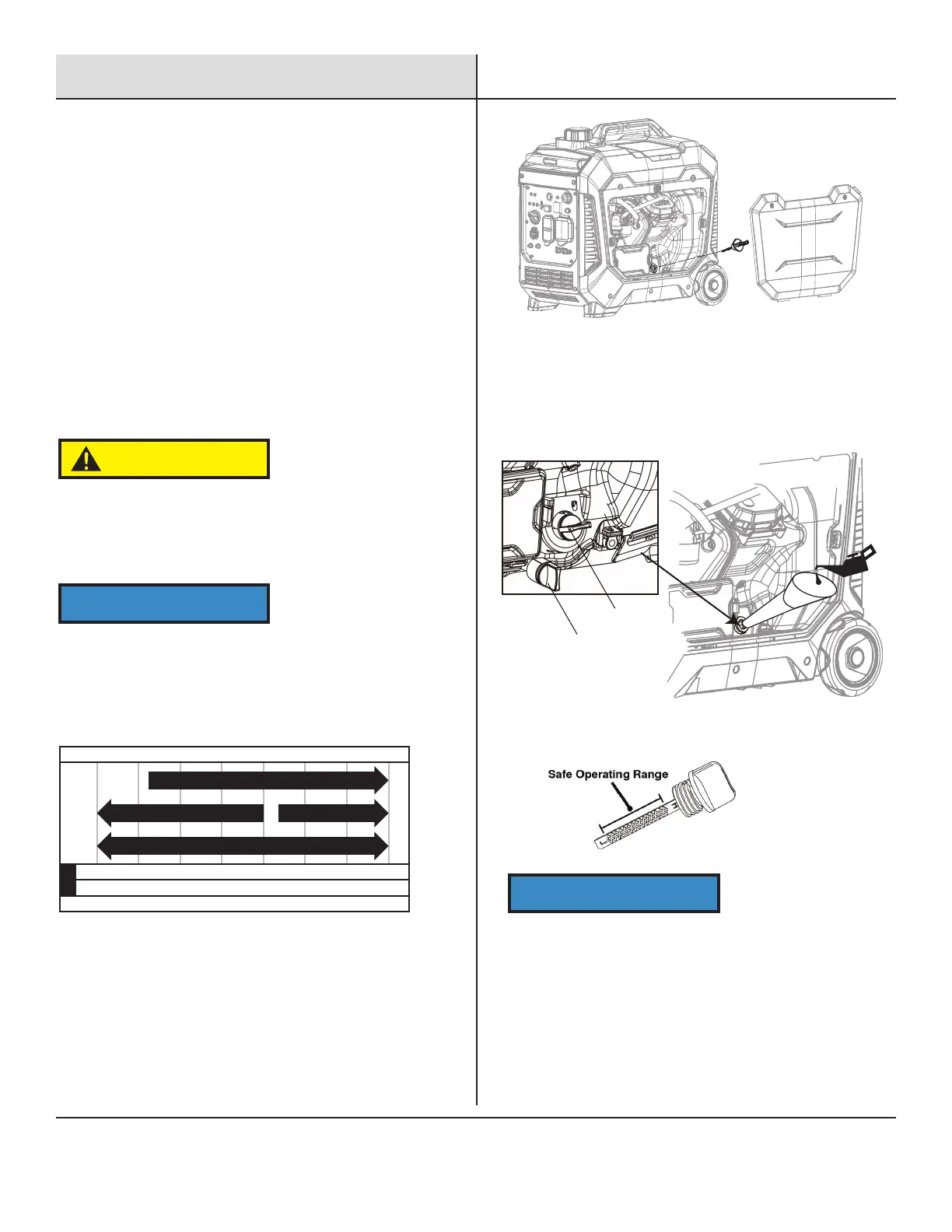 Safe Operating Range