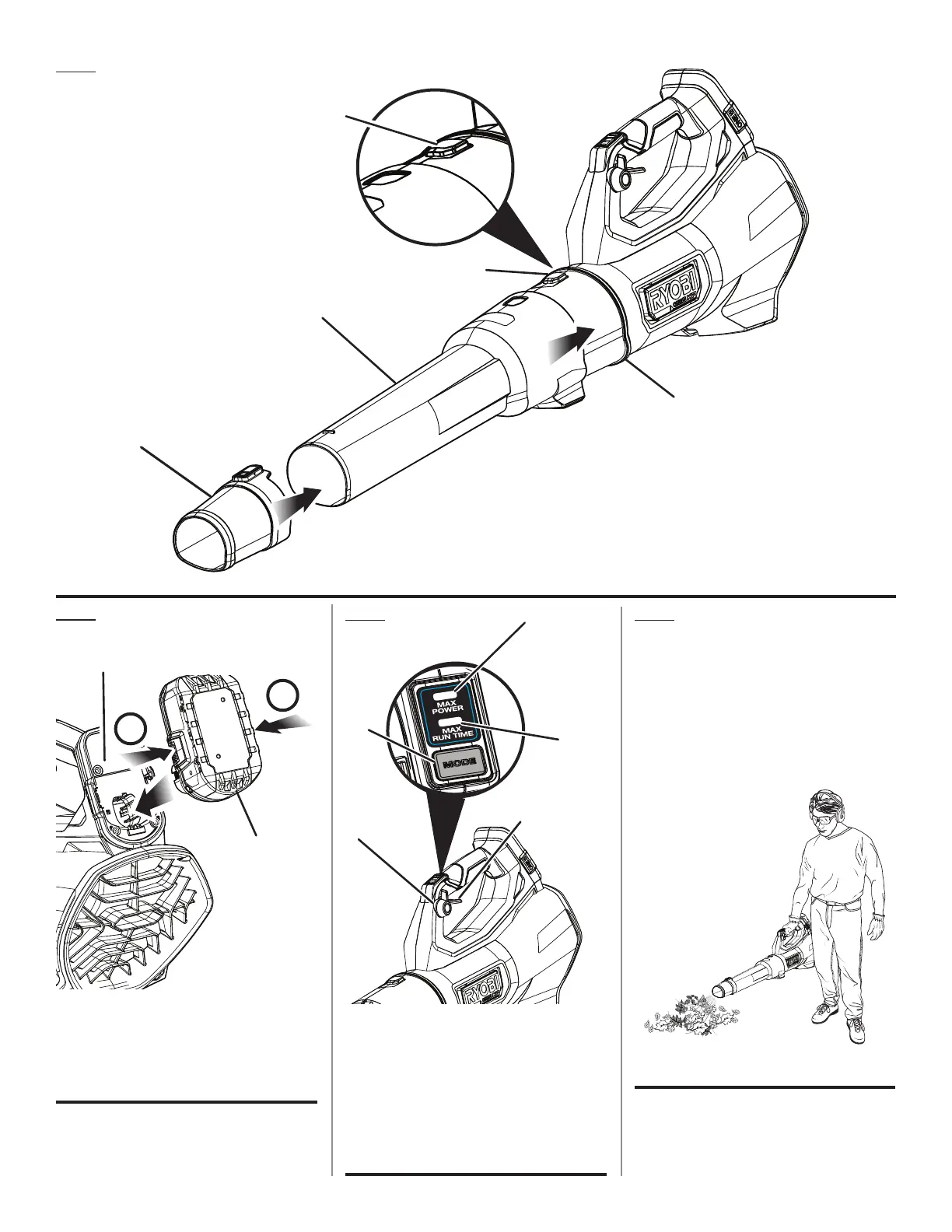 RYOBI

MAX POWER

MAX RUN TIME

MODE

RYOBI