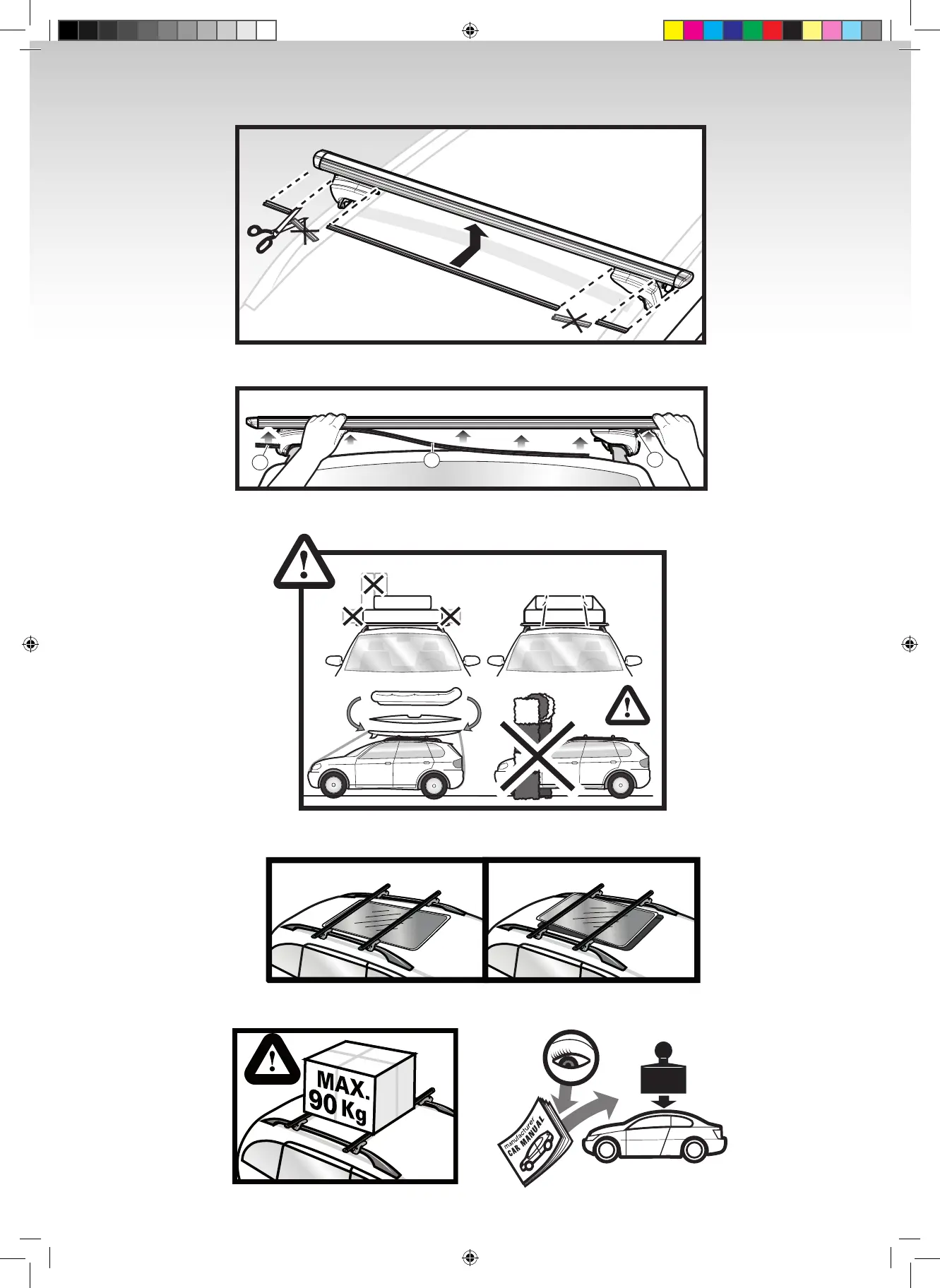 MAX.
90 Kg

manufacturer
CAR MANUAL