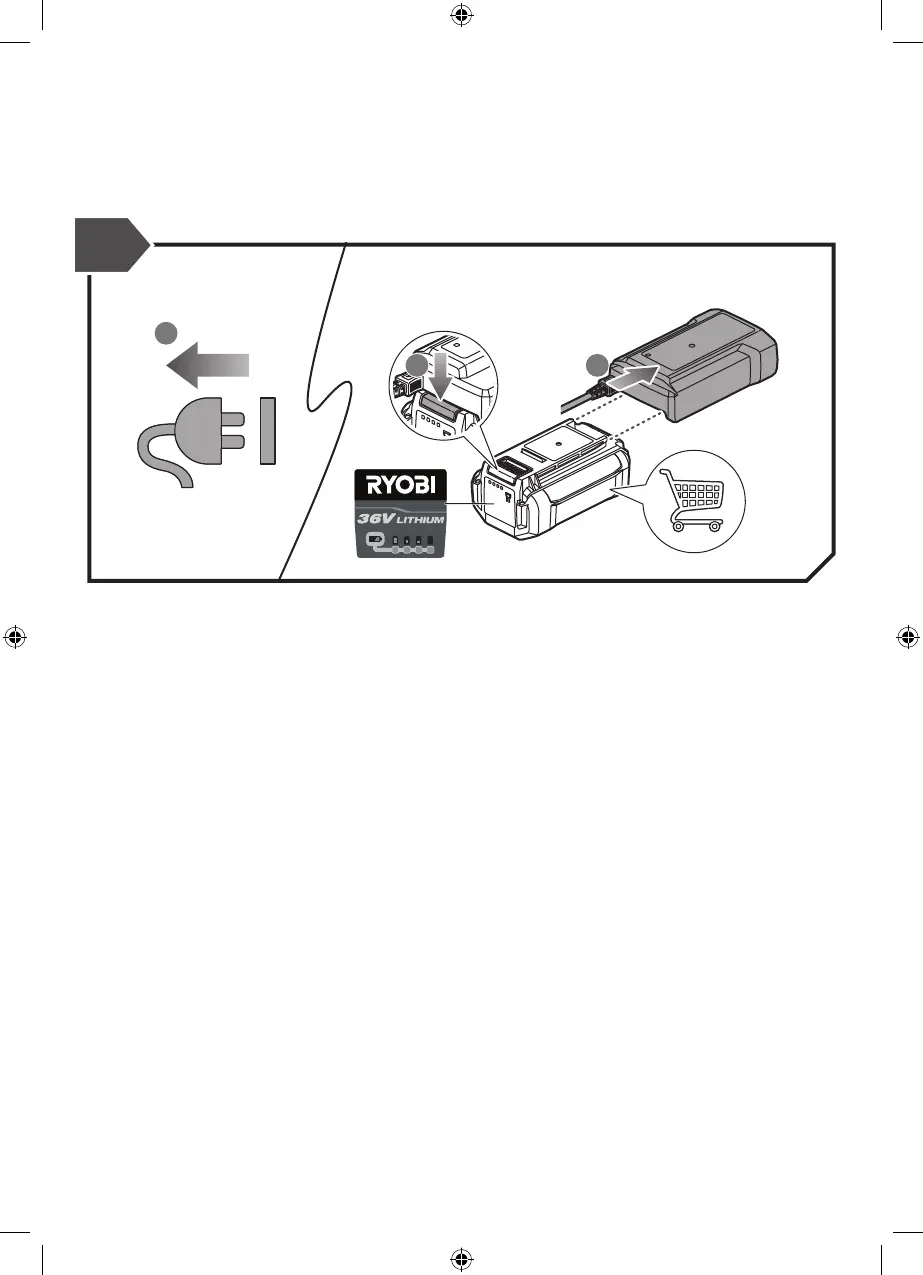 RYOBI
36V LITHIUM