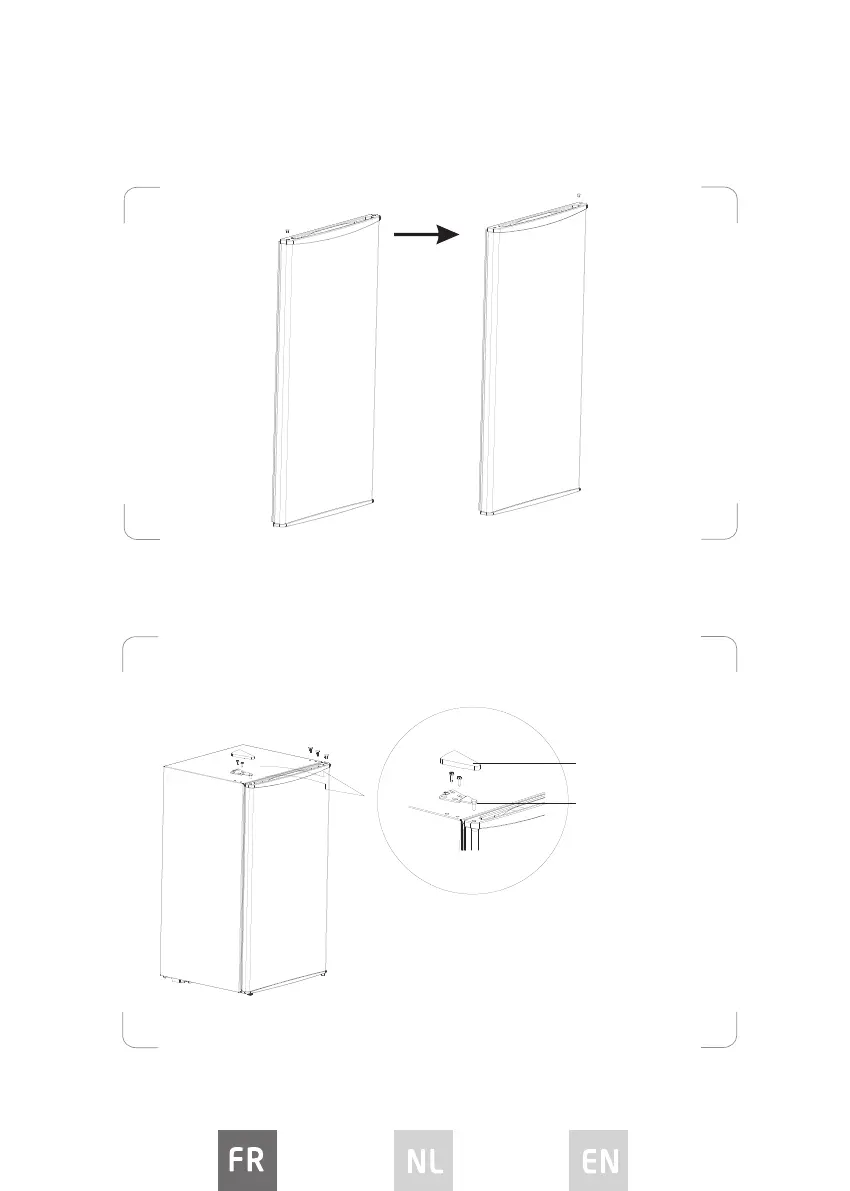 FR

NL

EN