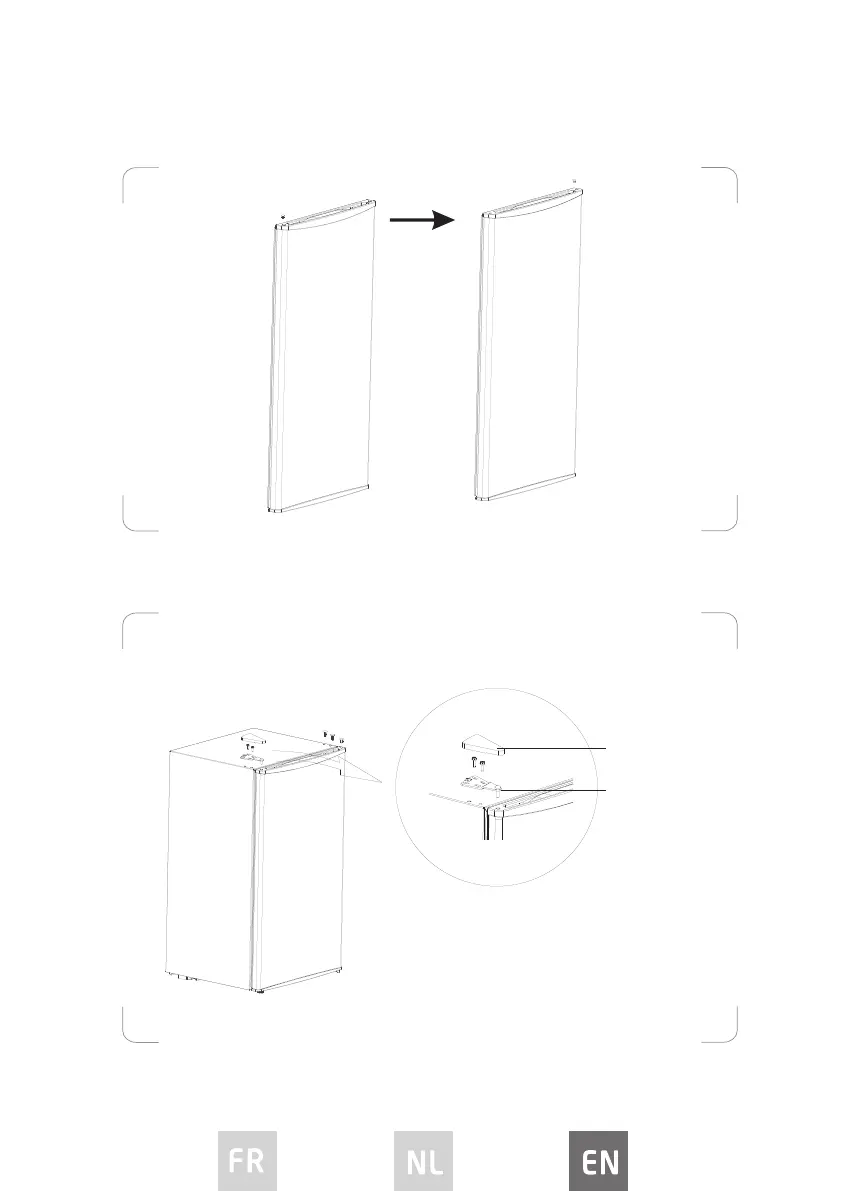 FR NL EN