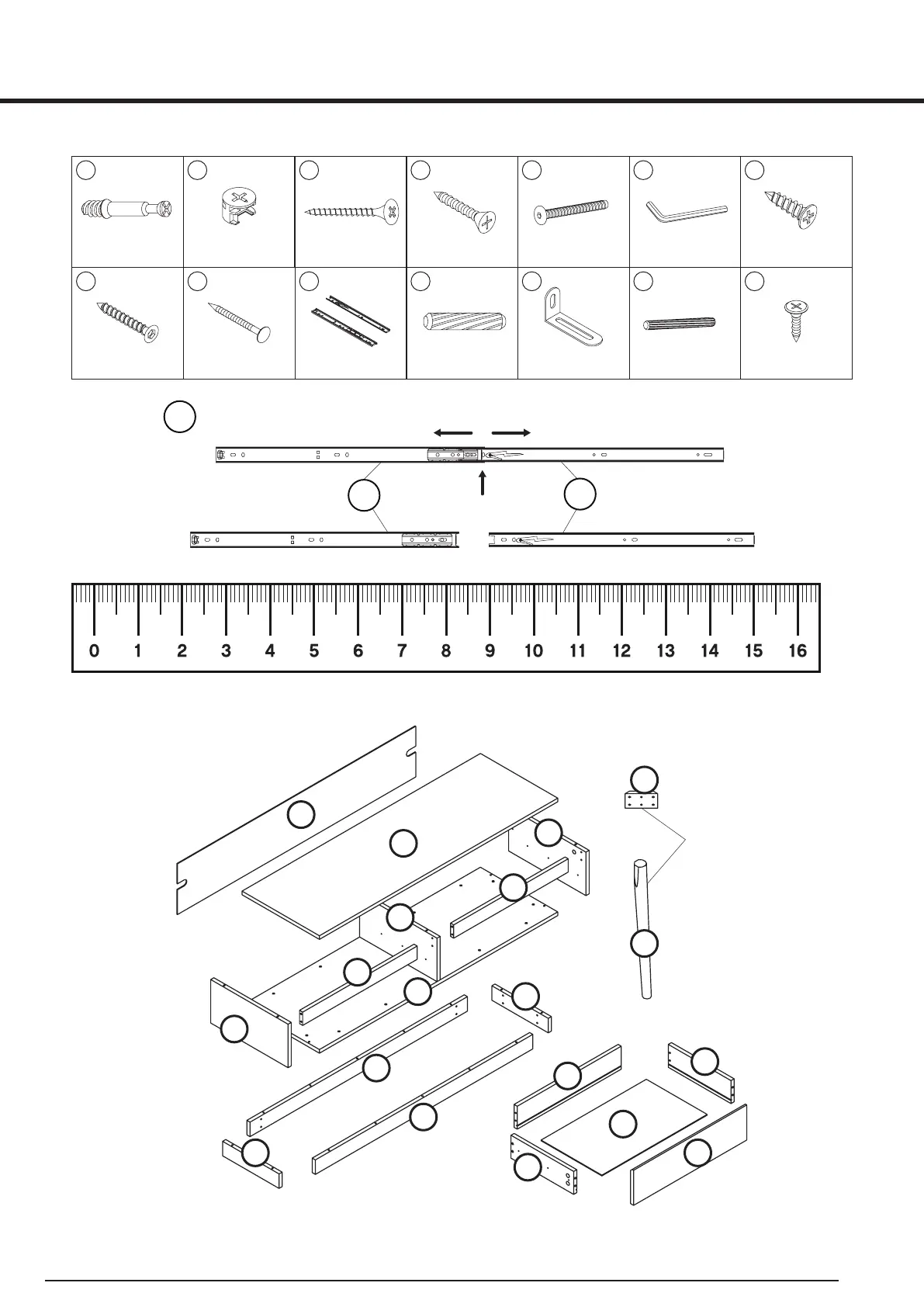 0 1 2 3 4 5 6 7 8 9 10 11 12 13 14 15 16