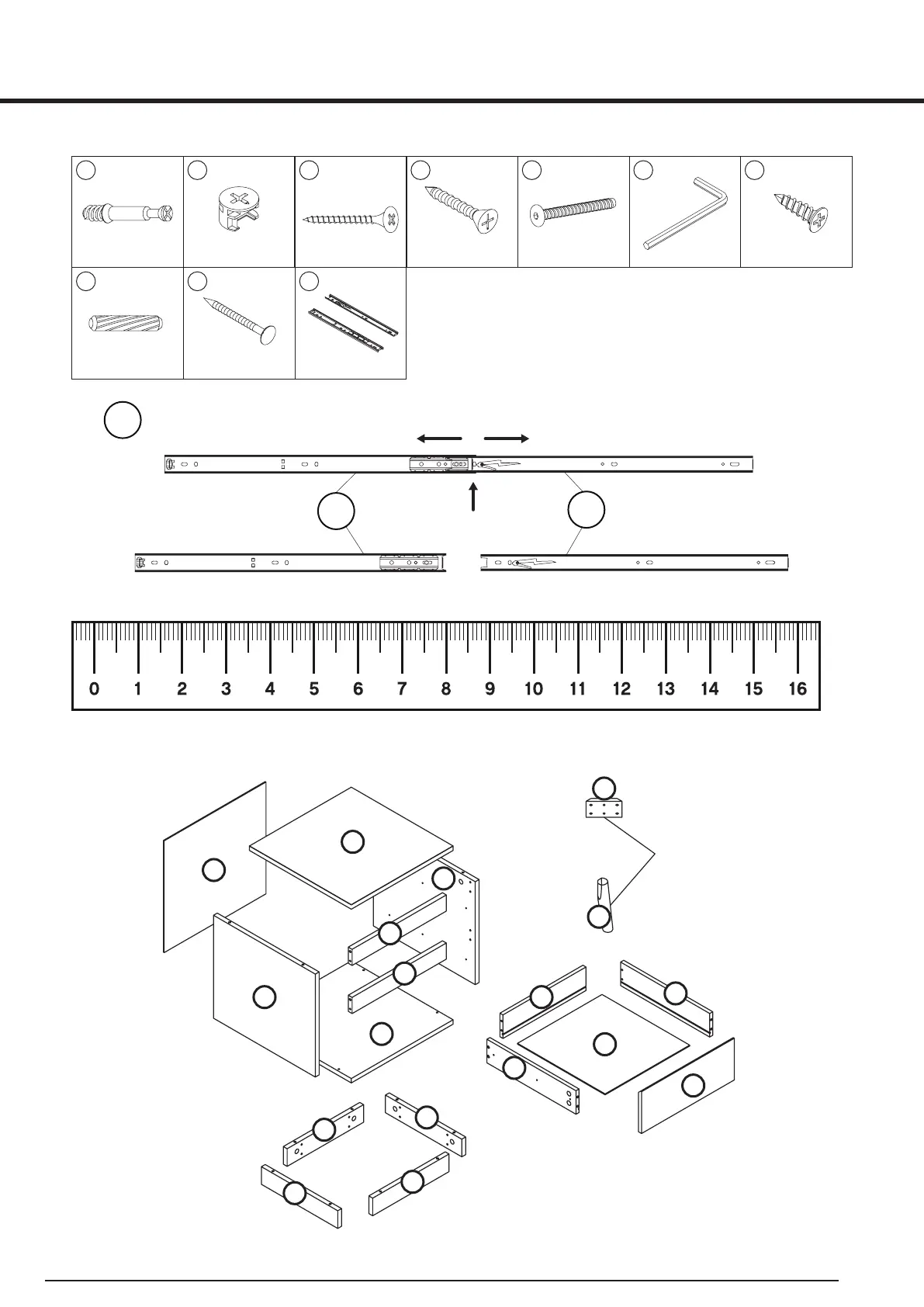 0 1 2 3 4 5 6 7 8 9 10 11 12 13 14 15 16