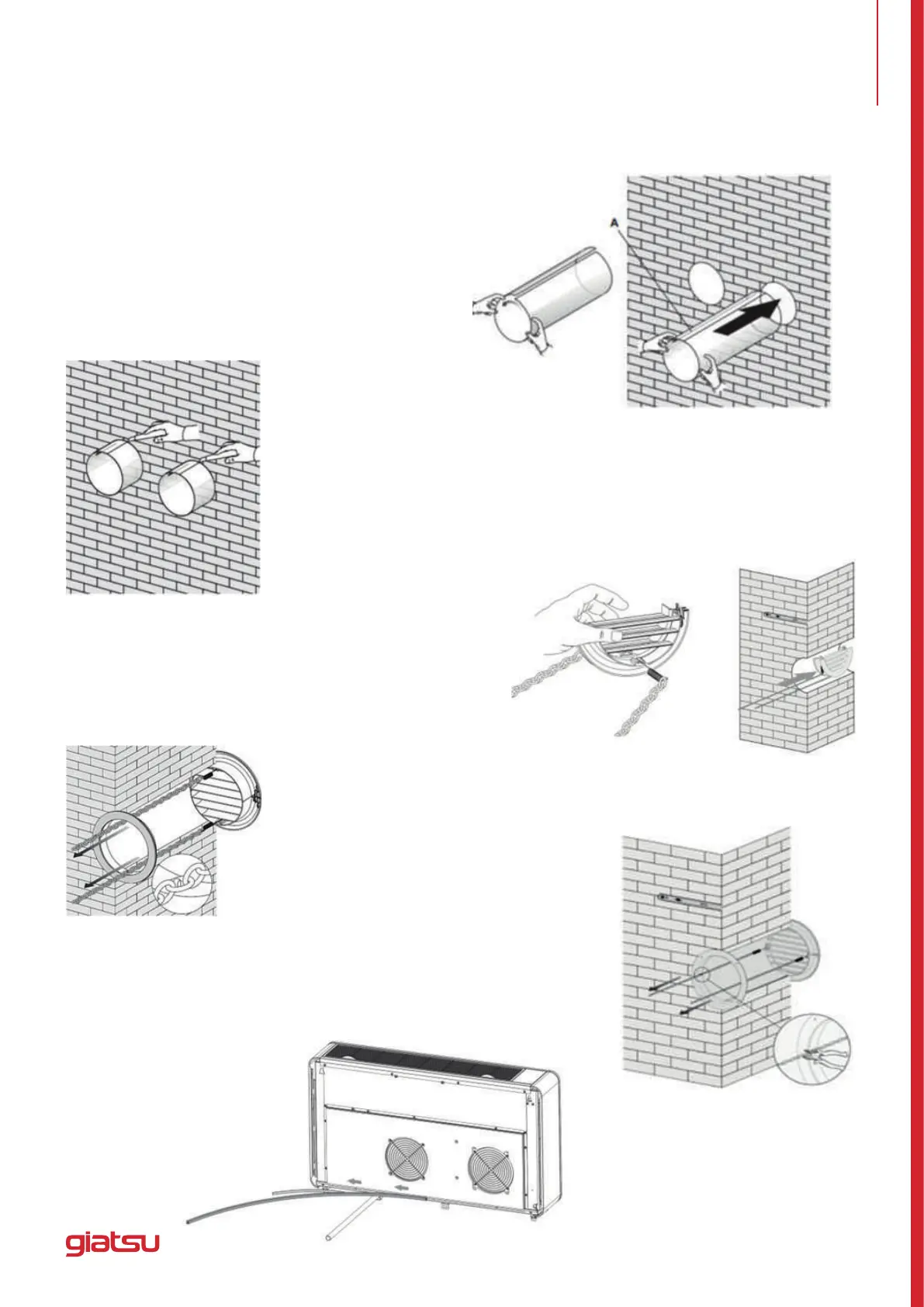 A

giatsu