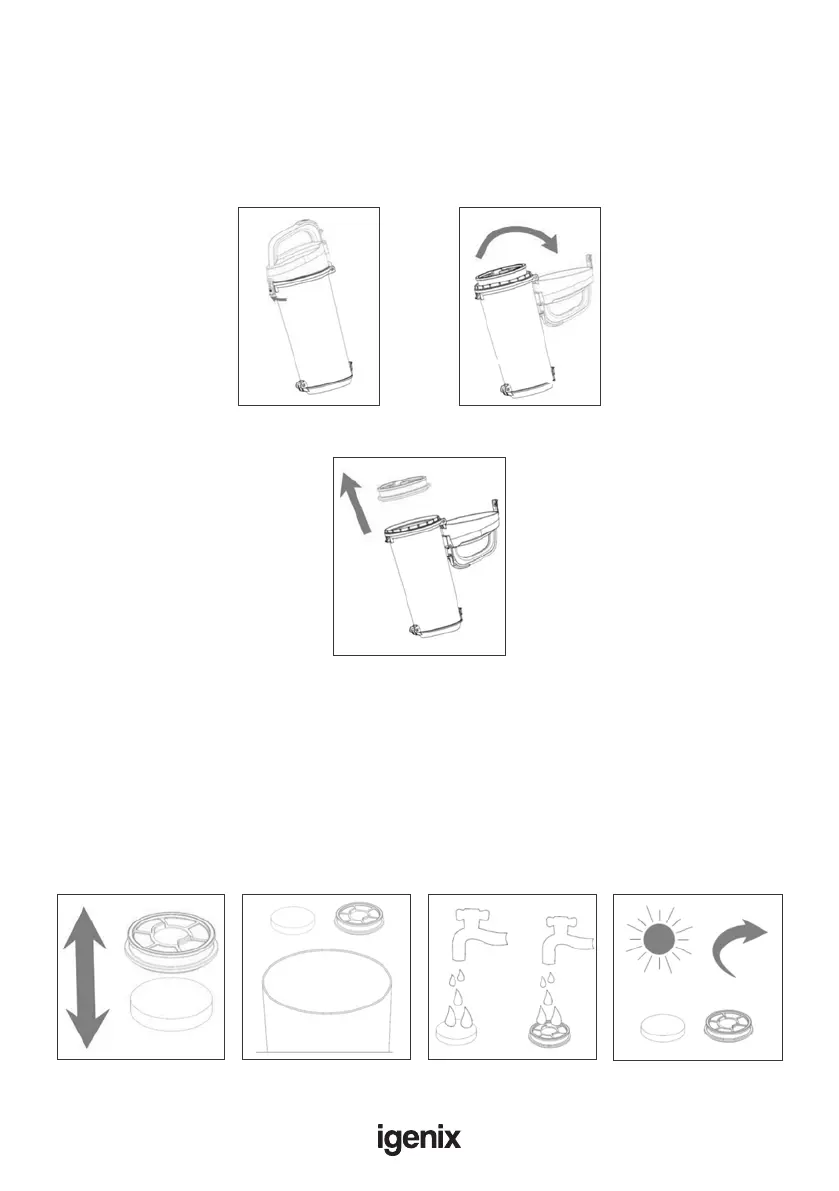 igenix