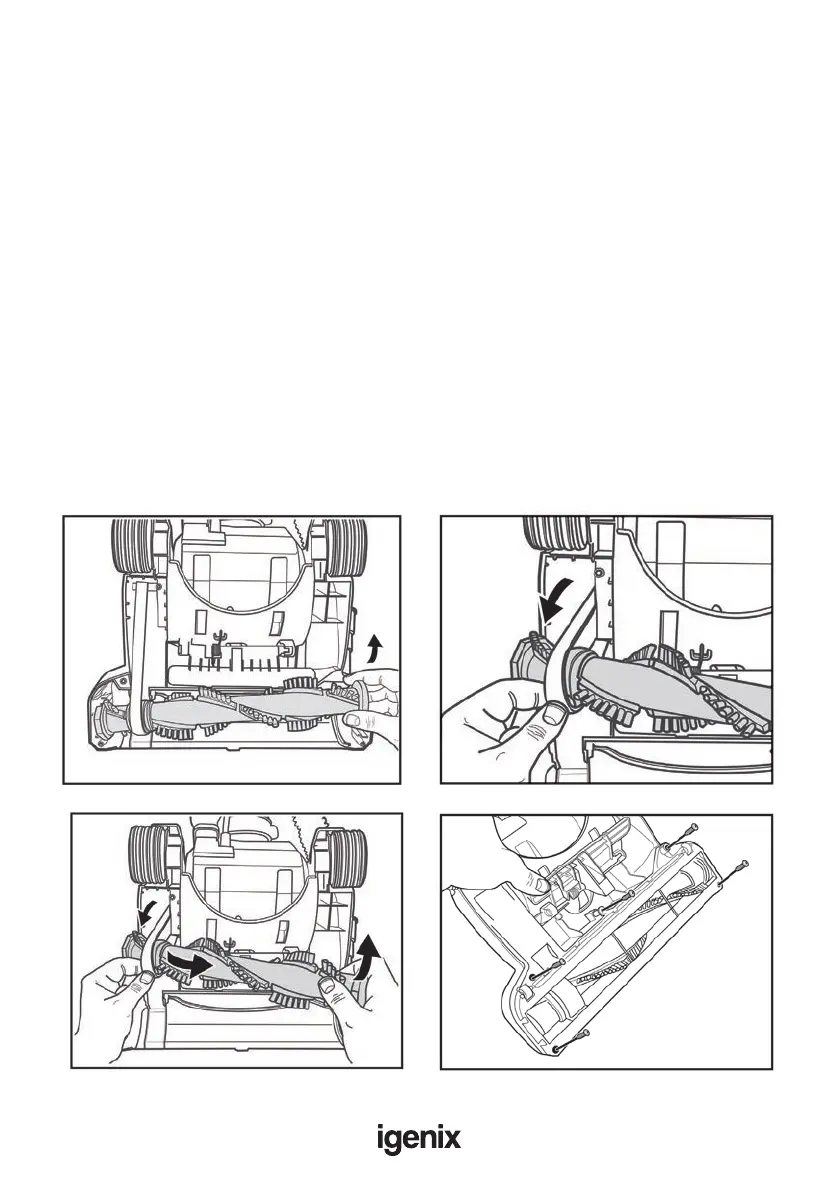 igenix