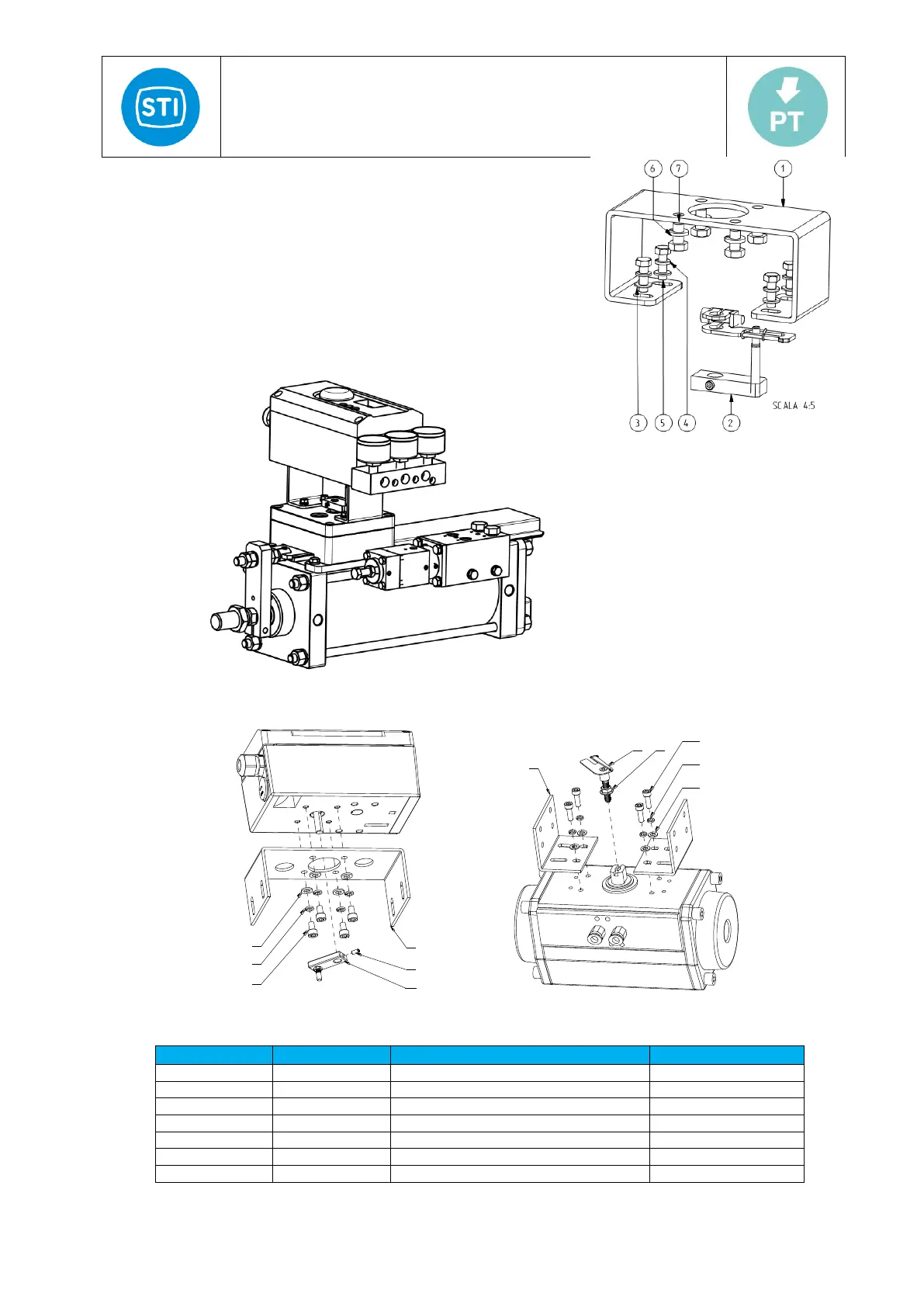 STI

PT

6 7 1

3 5 4 2

SCALA 4:5