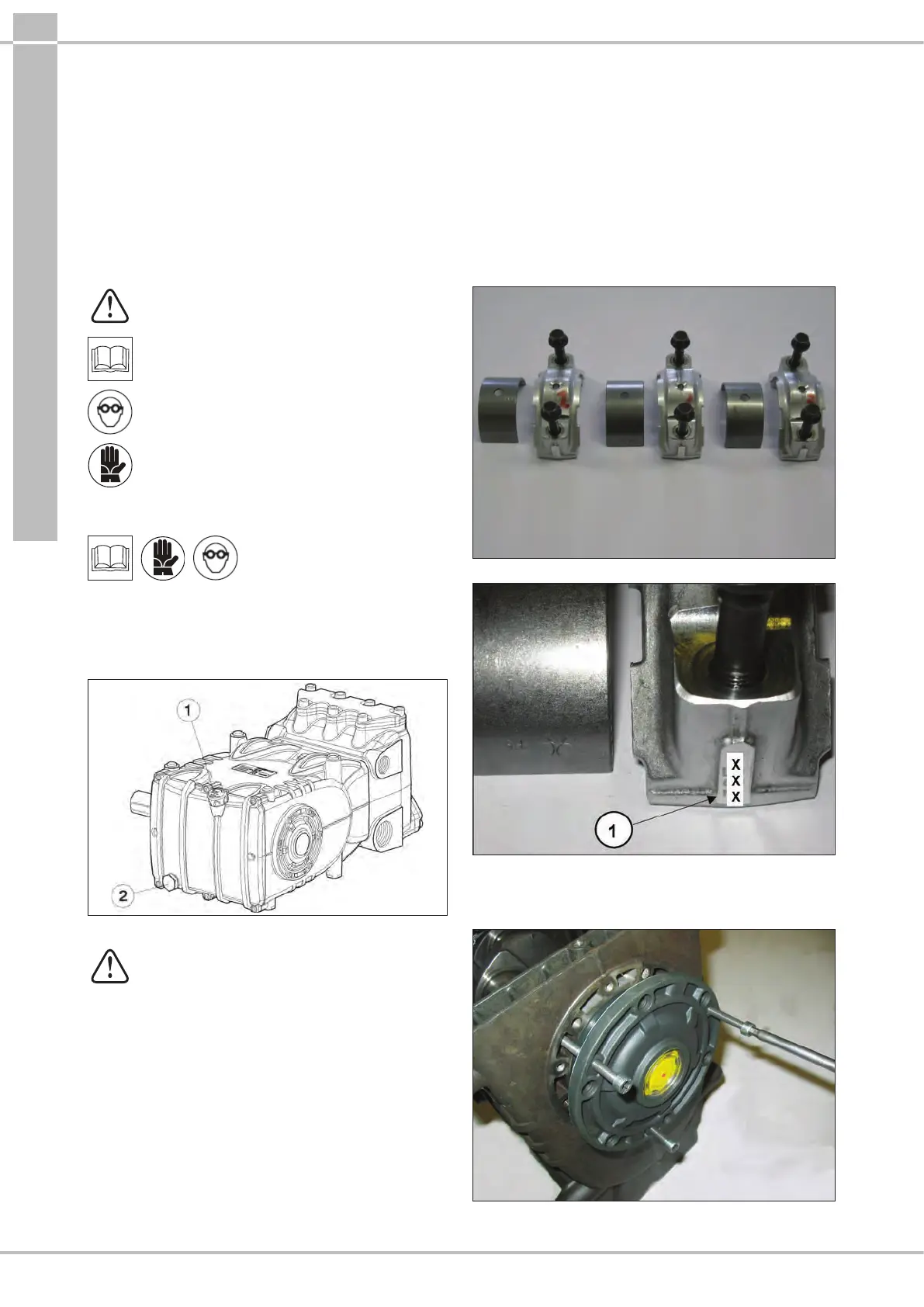 1

2

X
X
X

1