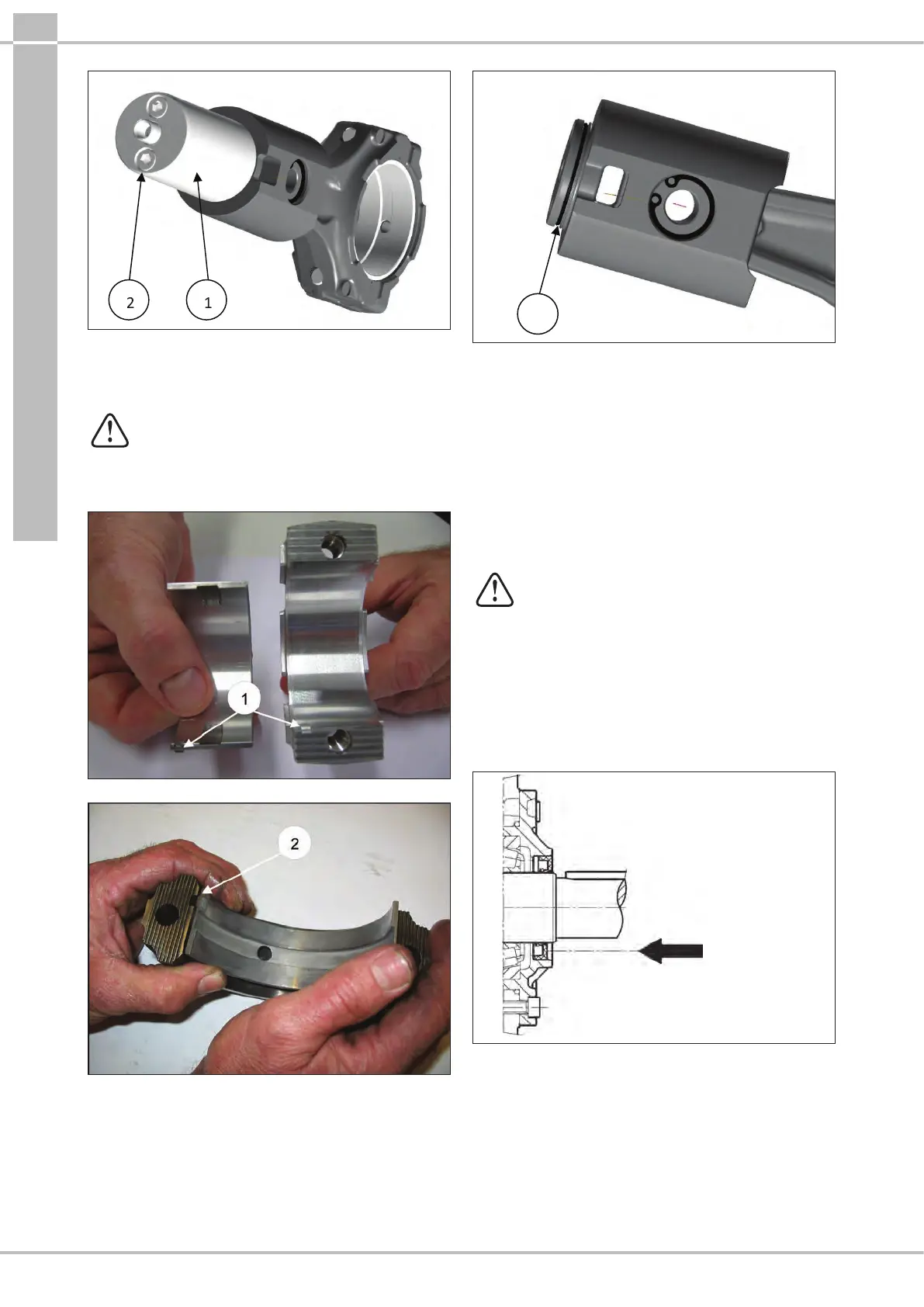 2

1

1

2