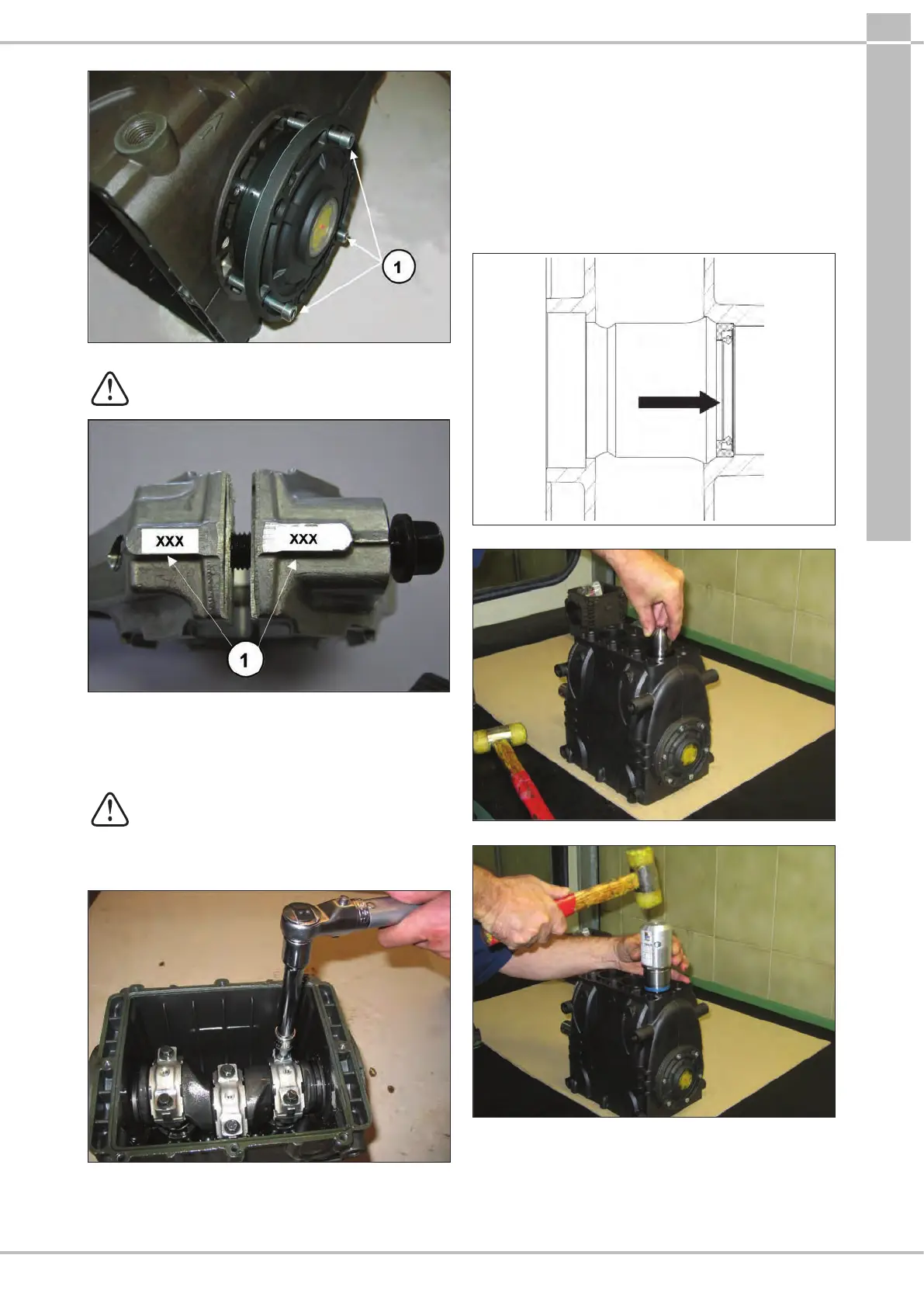 1

XXX

XXX

1