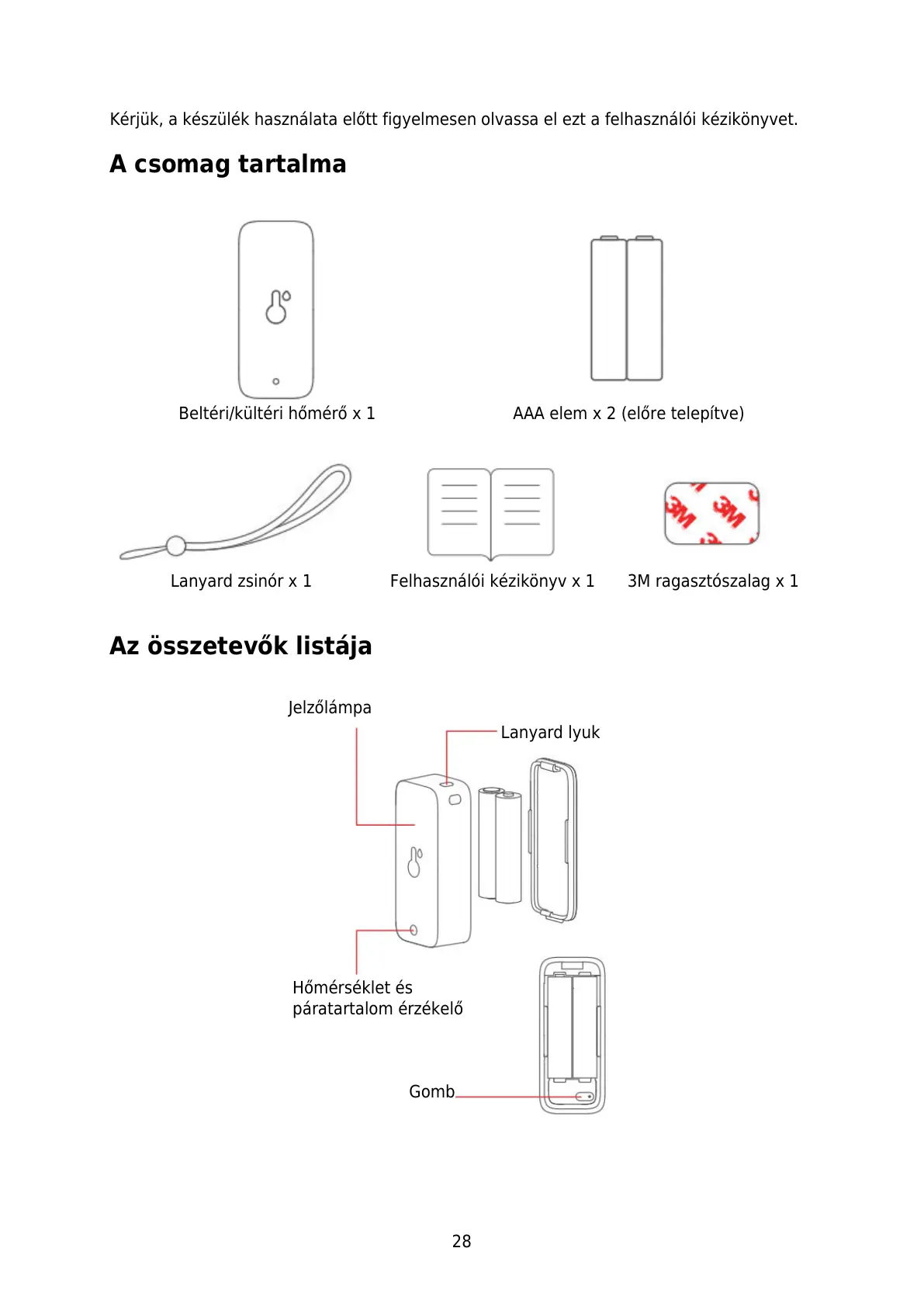 Kérjük, a készülék használata előtt figyelmesen olvassa el ezt a felhasználói kézikönyvet.

A csomag tartalma

Beltéri/kültéri hőmérő x 1

AAA elem x 2 (előre telepítve)

Lanyard zsinór x 1

Felhasználói kézikönyv x 1

3M 3M

3M ragasztószalag x 1

Az összetevők listája

Jelzőlámpa

Lanyard lyuk

Hőmérséklet és páratartalom érzékelő

Gomb

28