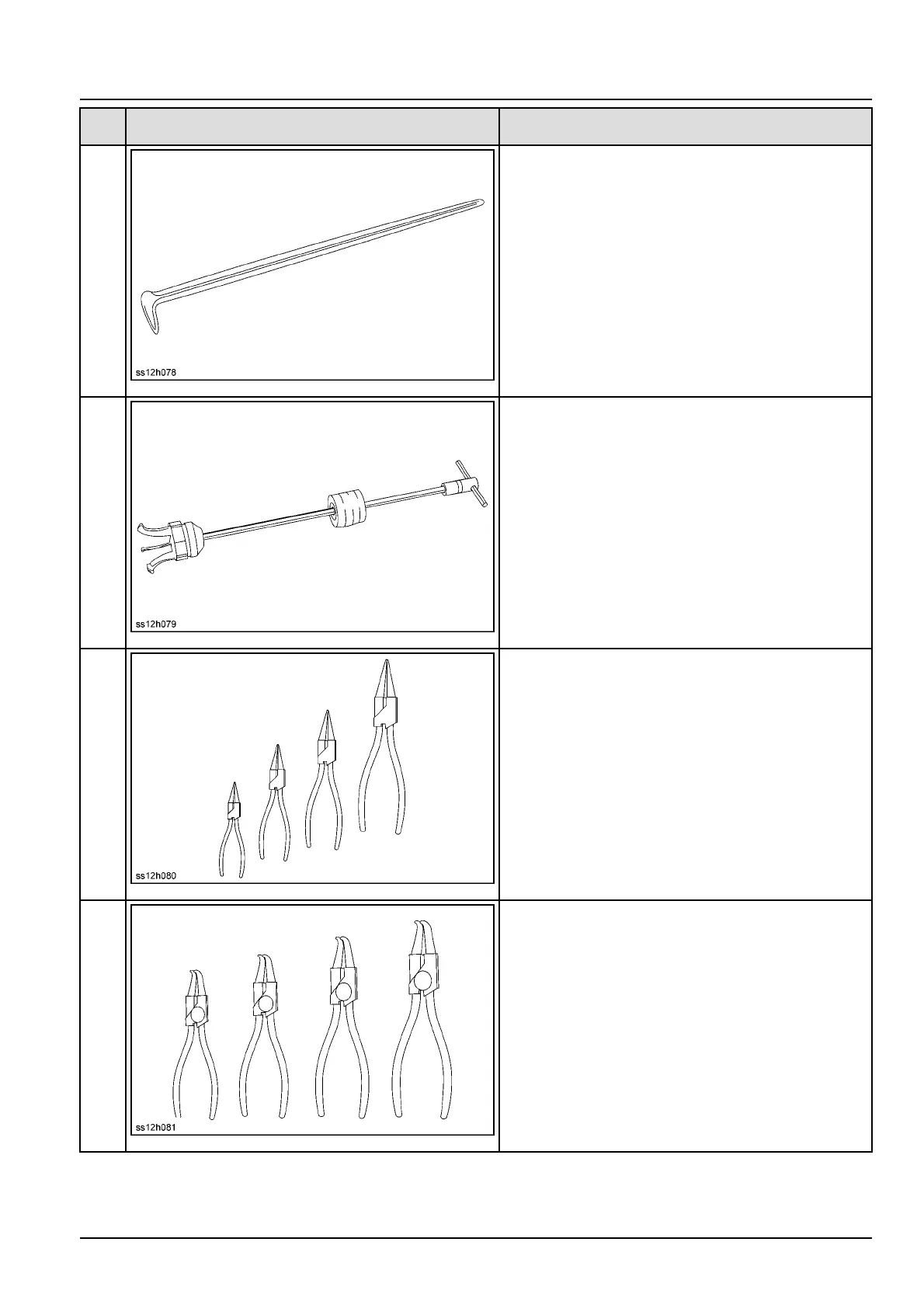 ss12h078

ss12h079

ss12h080

ss12h081