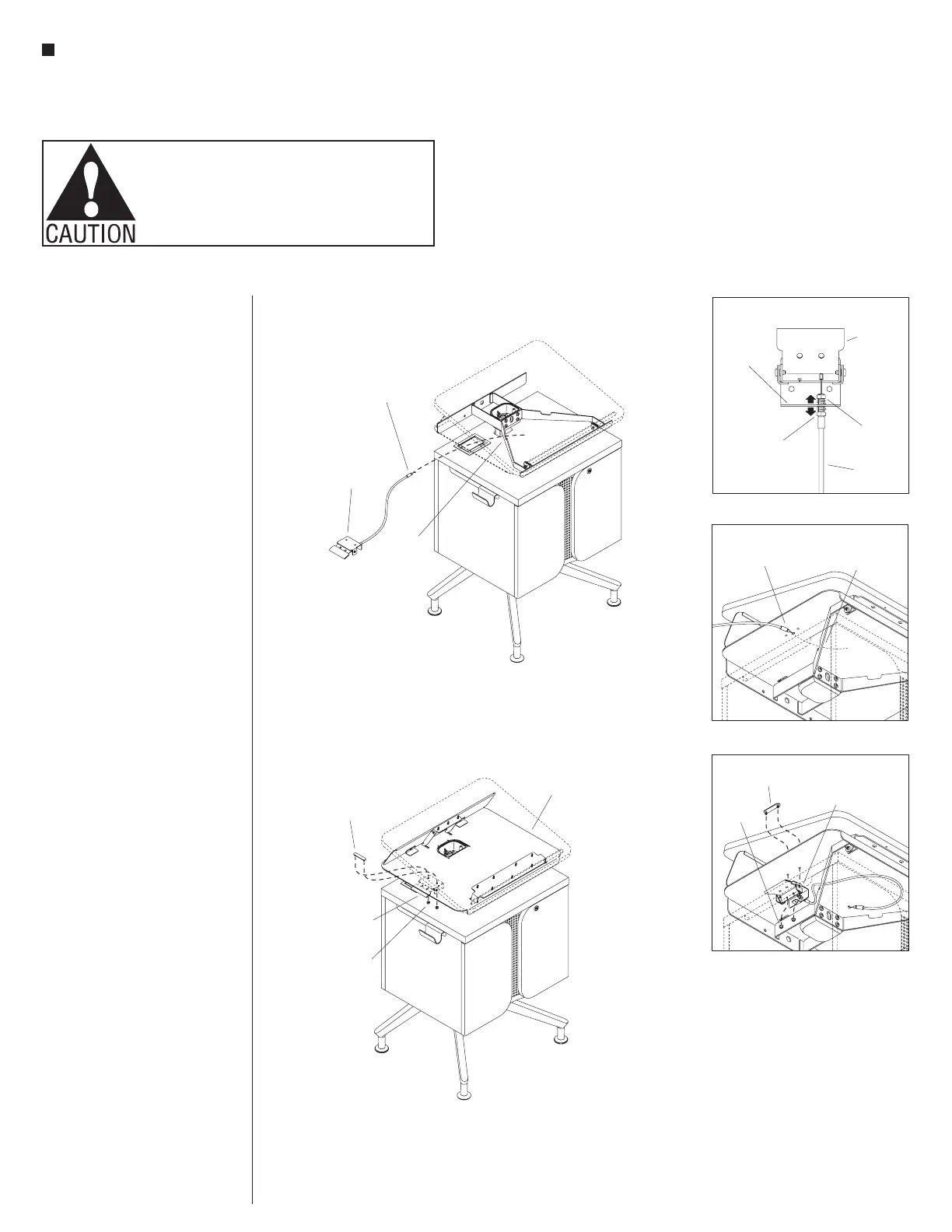 CAUTION