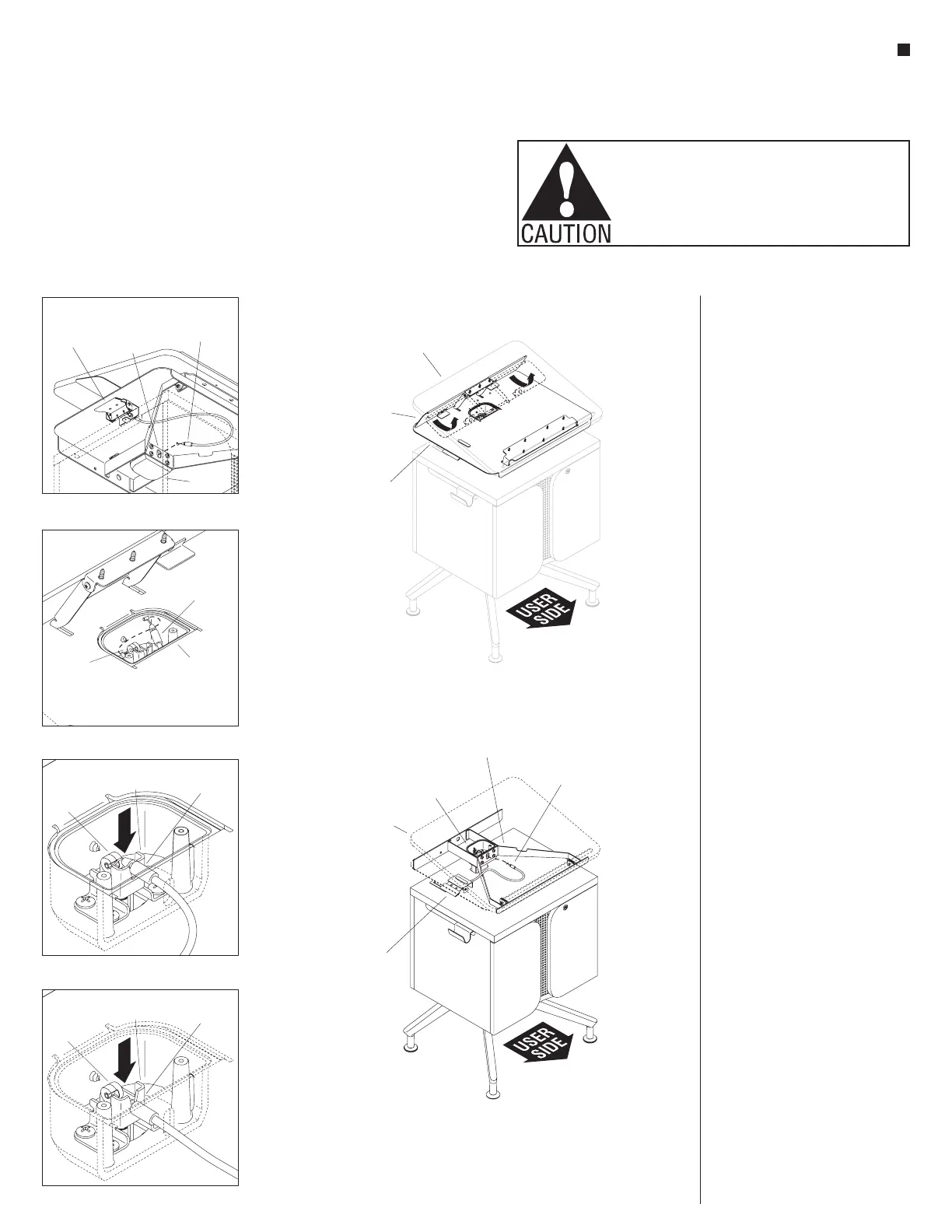 CAUTION

USER SIDE

USER SIDE