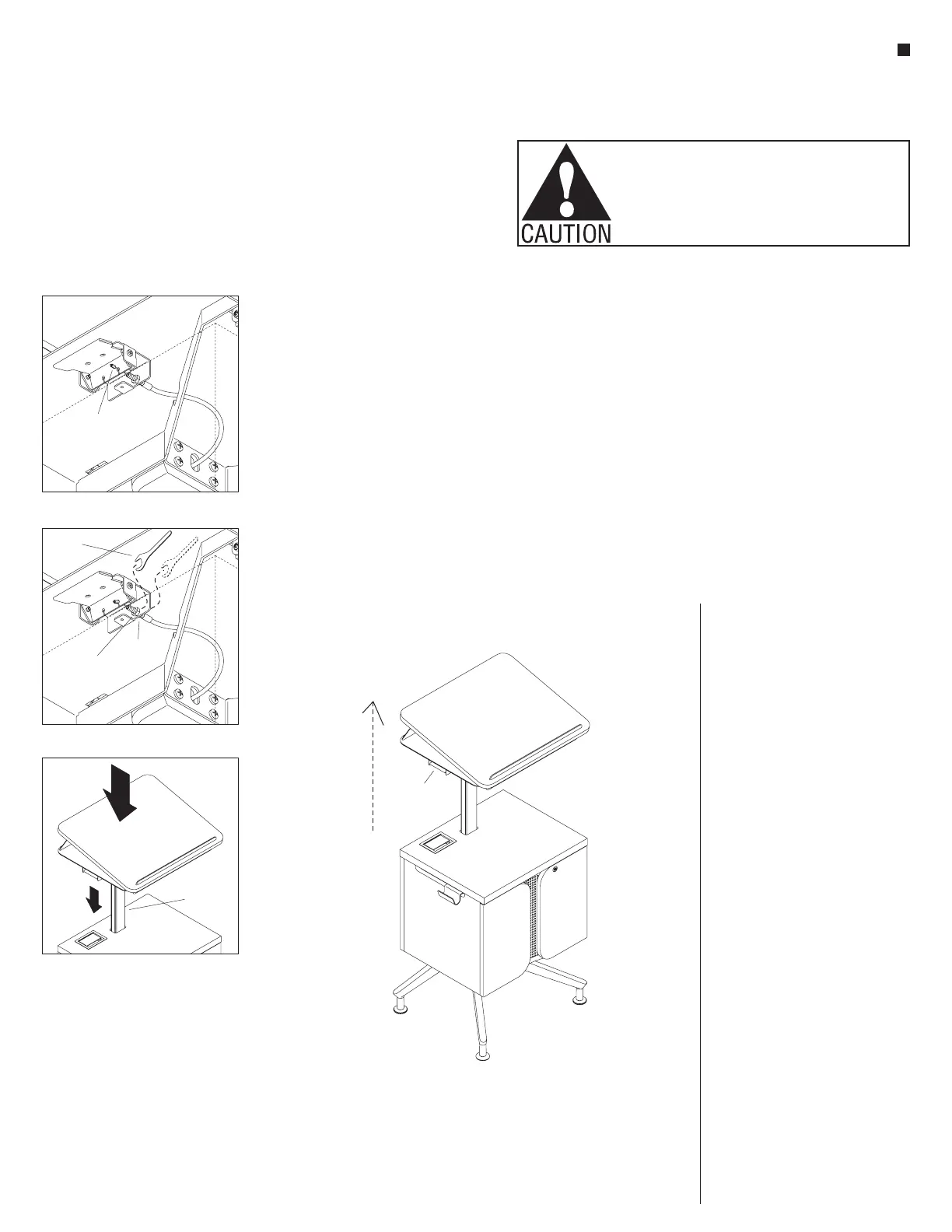 CAUTION