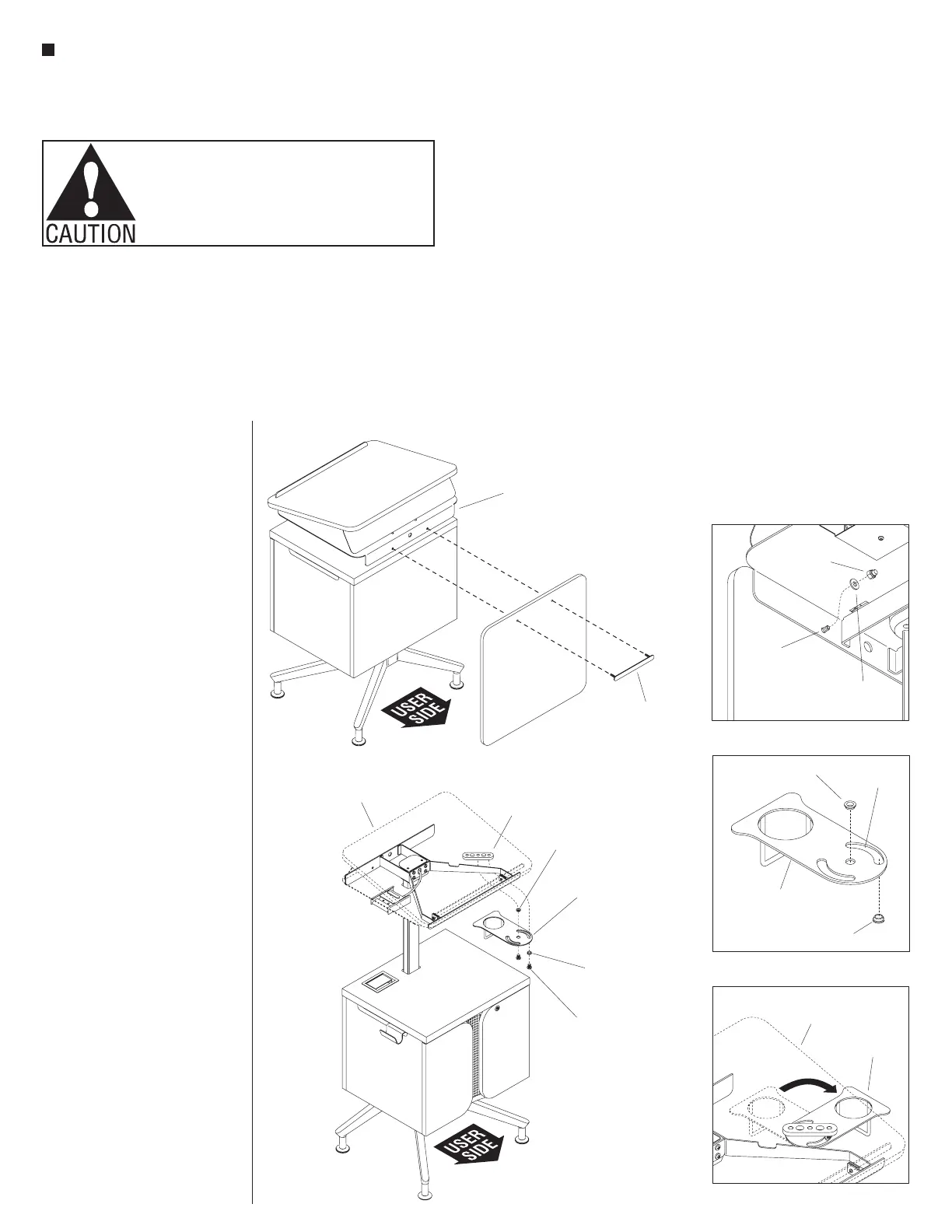 CAUTION

USER SIDE

USER SIDE