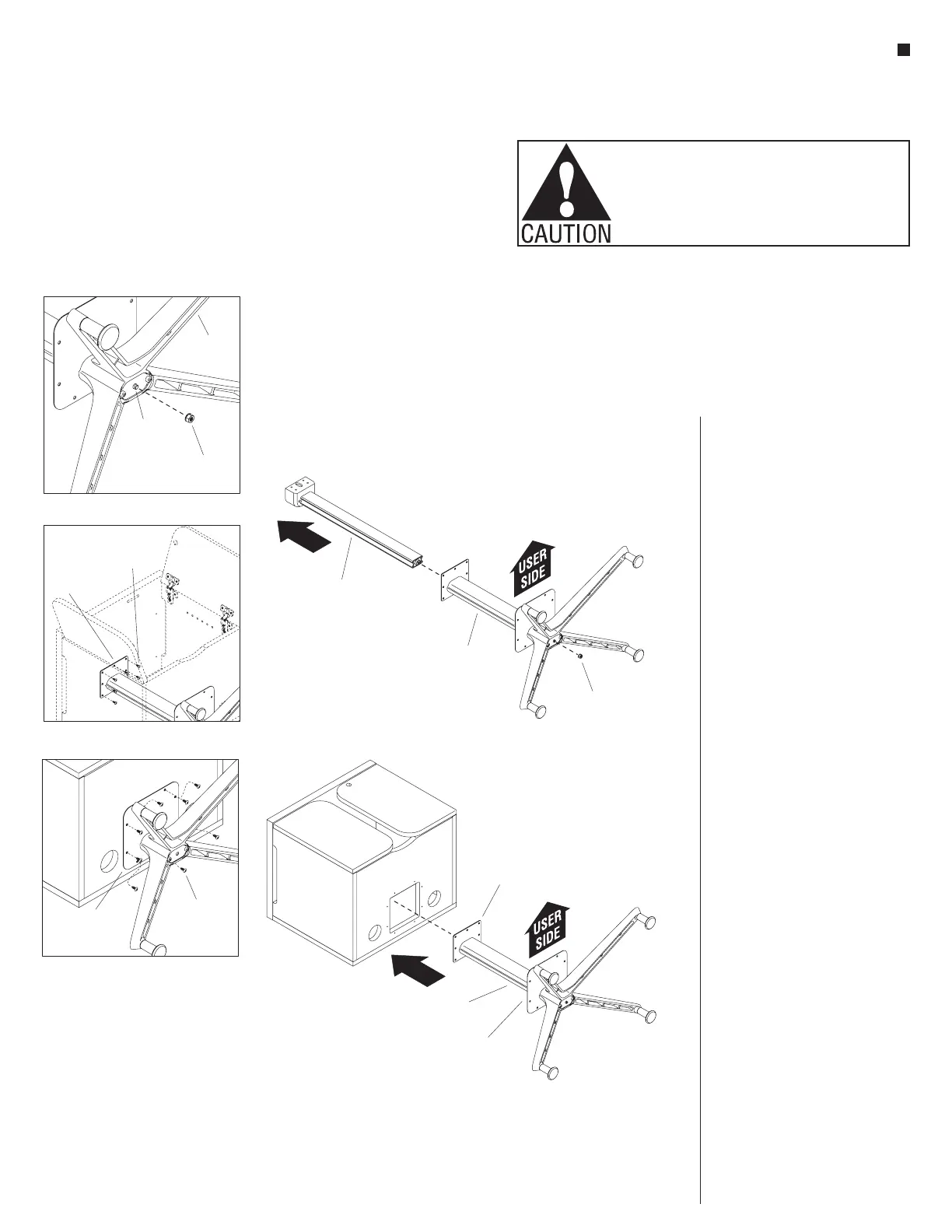 CAUTION

USER SIDE

USER SIDE