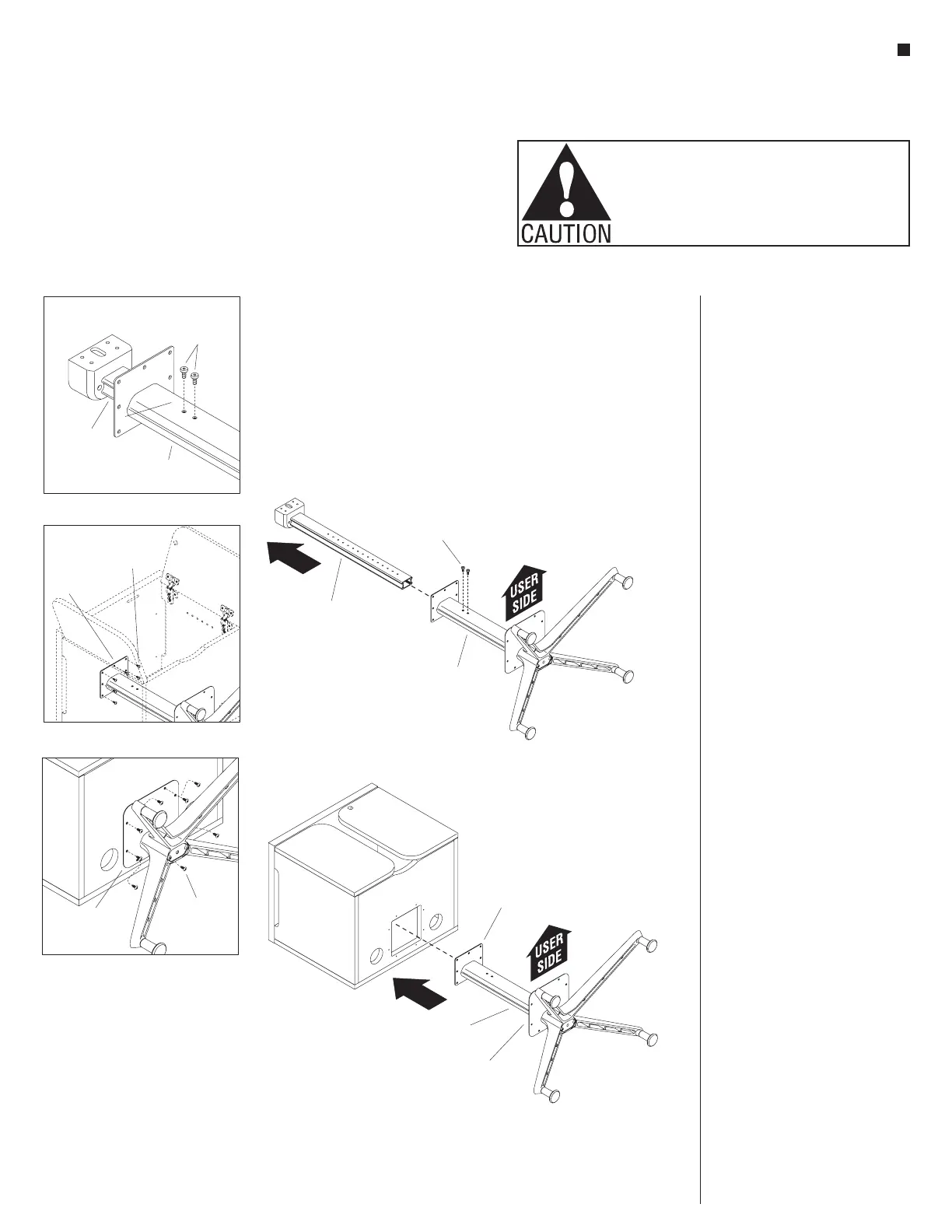 CAUTION

USER SIDE

USER SIDE