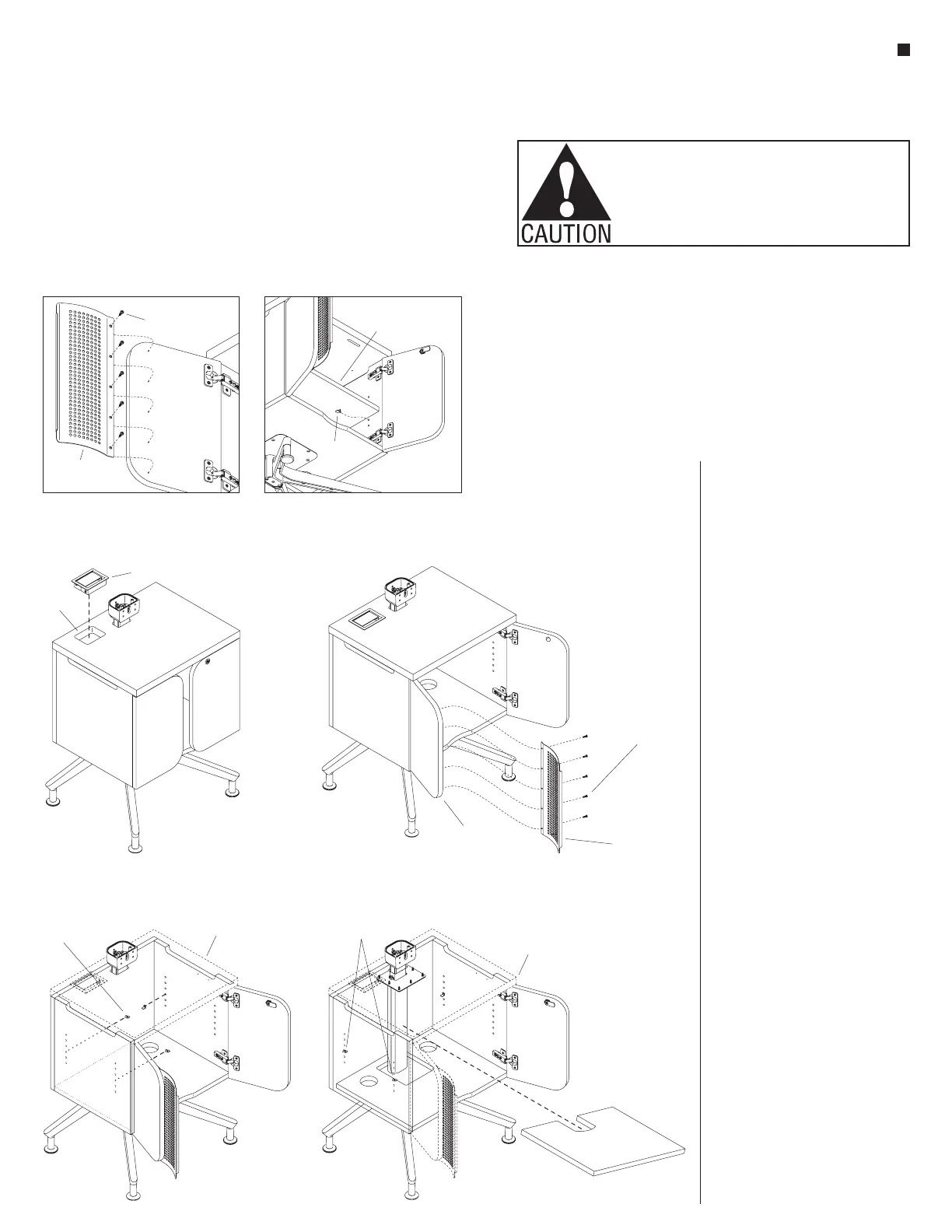 CAUTION