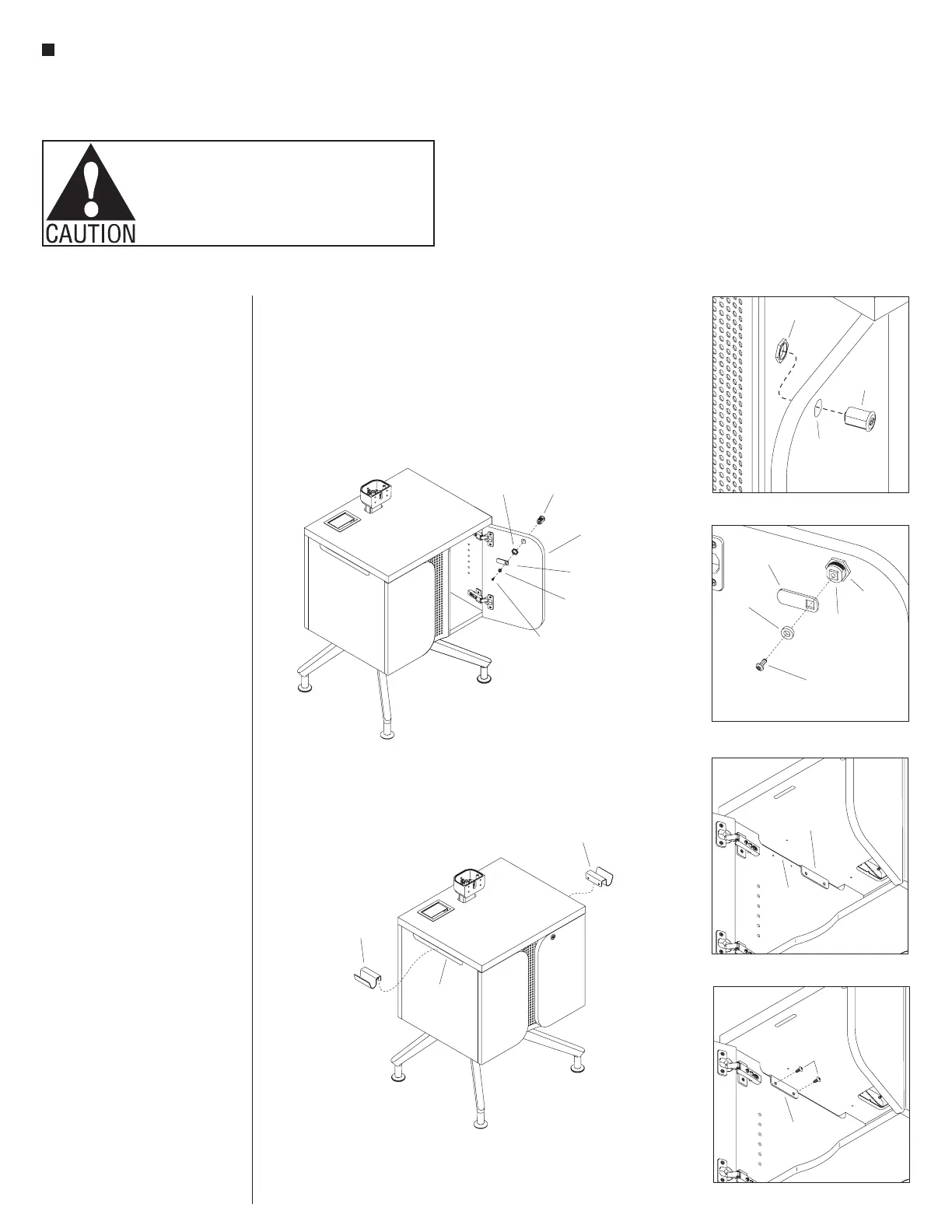 CAUTION