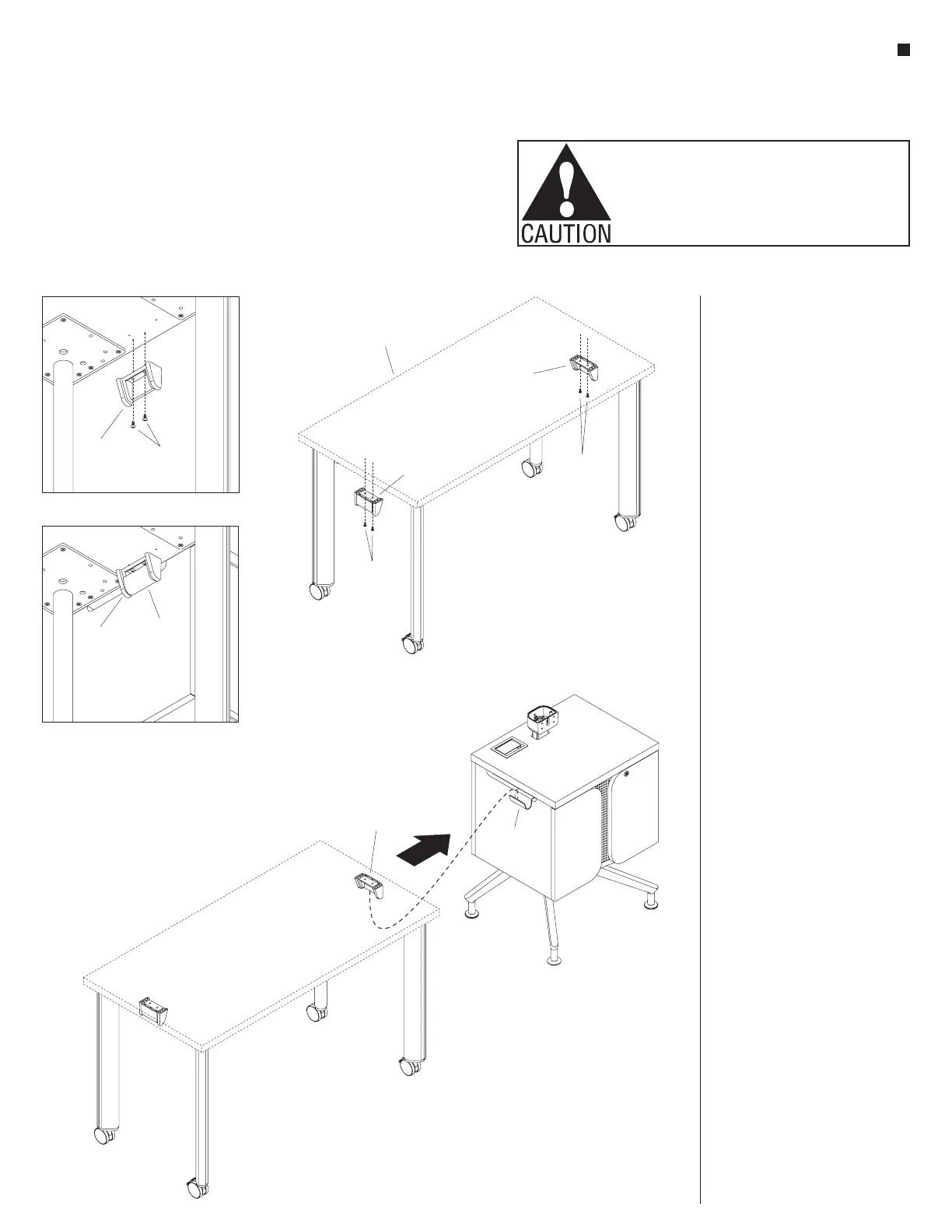 CAUTION