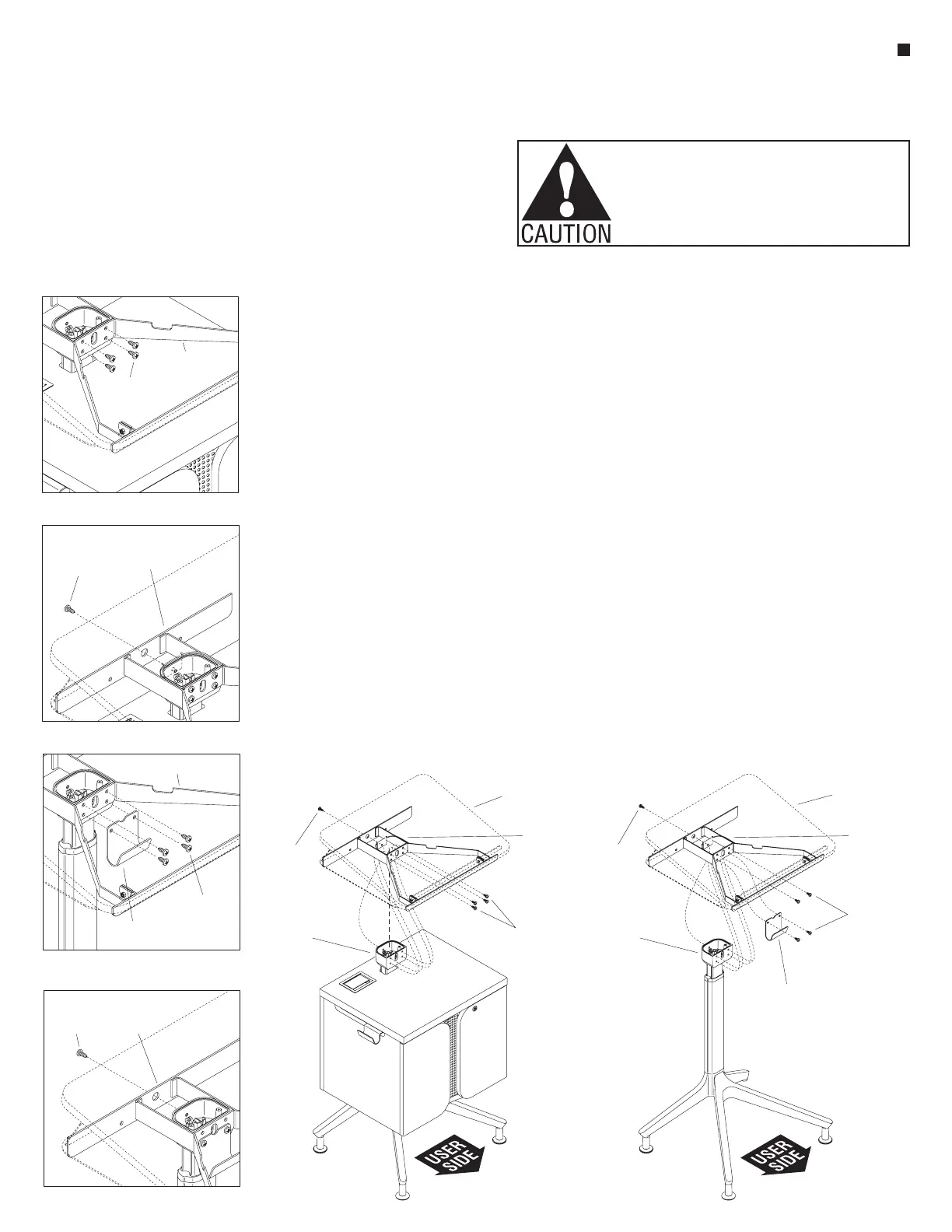 CAUTION

USER SIDE

USER SIDE